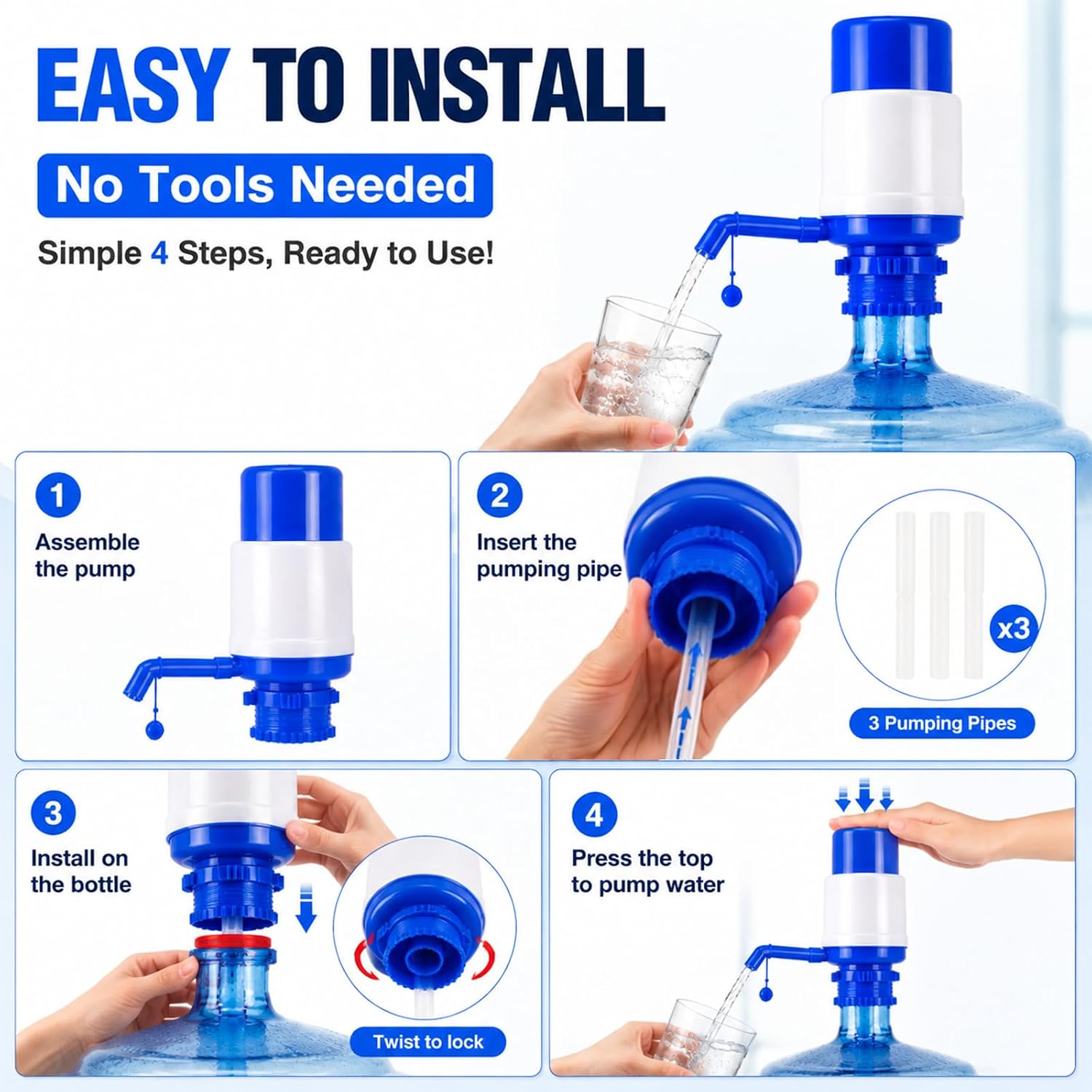 EASY TO INSTALL

No Tools Needed

Simple 4 Steps, Ready to Use!

1
Assemble the pump

2
Insert the pumping pipe

x3

3 Pumping Pipes

3
Install on the bottle

Twist to lock

4
Press the top to pump water