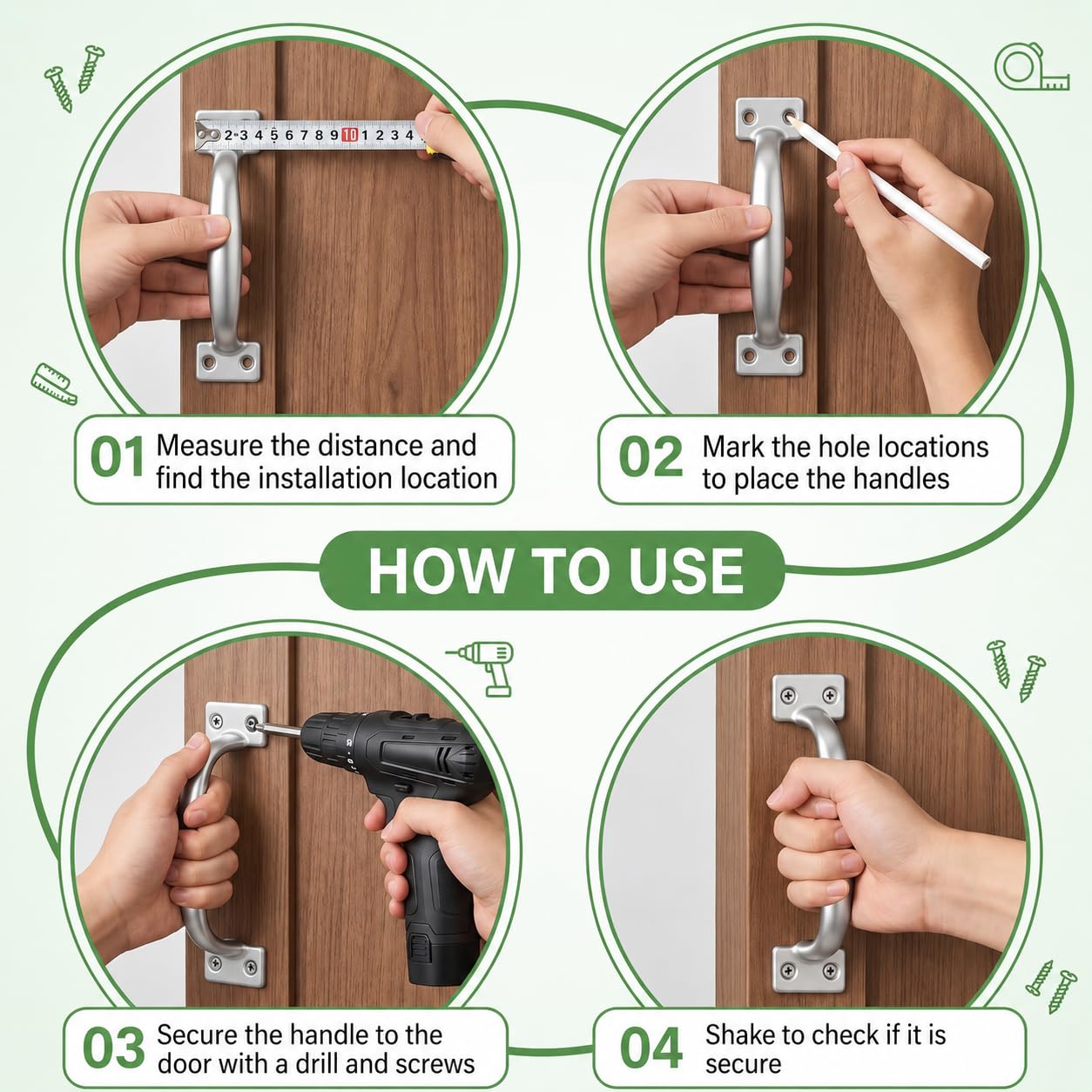 2 3 4 5 6 7 8 9 10 1 2 3 4

01 Measure the distance and find the installation location

02 Mark the hole locations to place the handles

HOW TO USE

03 Secure the handle to the door with a drill and screws

04 Shake to check if it is secure