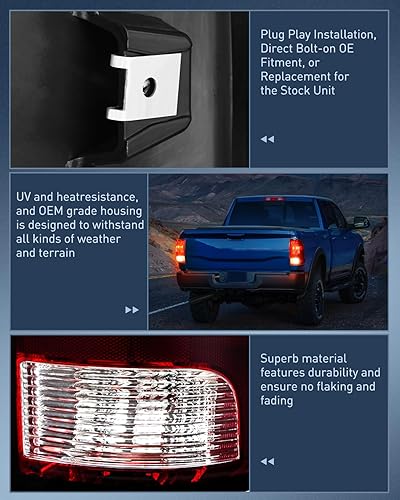 Plug Play Installation, Direct Bolt-on OE Fitment, or Replacement for the Stock Unit

UV and heatresistance, and OEM grade housing is designed to withstand all kinds of weather and terrain

Superb material features durability and ensure no flaking and fading