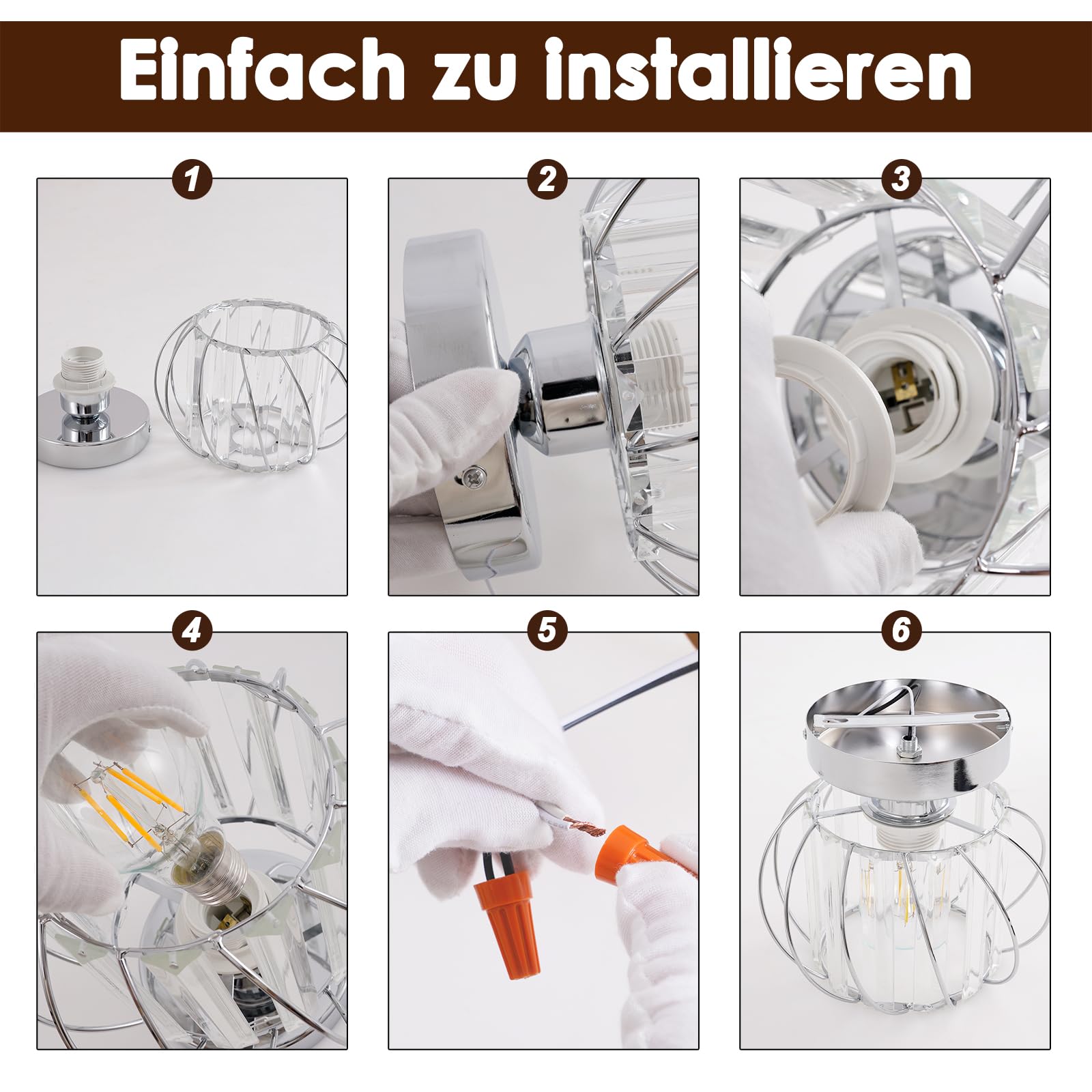 Einfach zu installieren

1

2

3

4

5

6