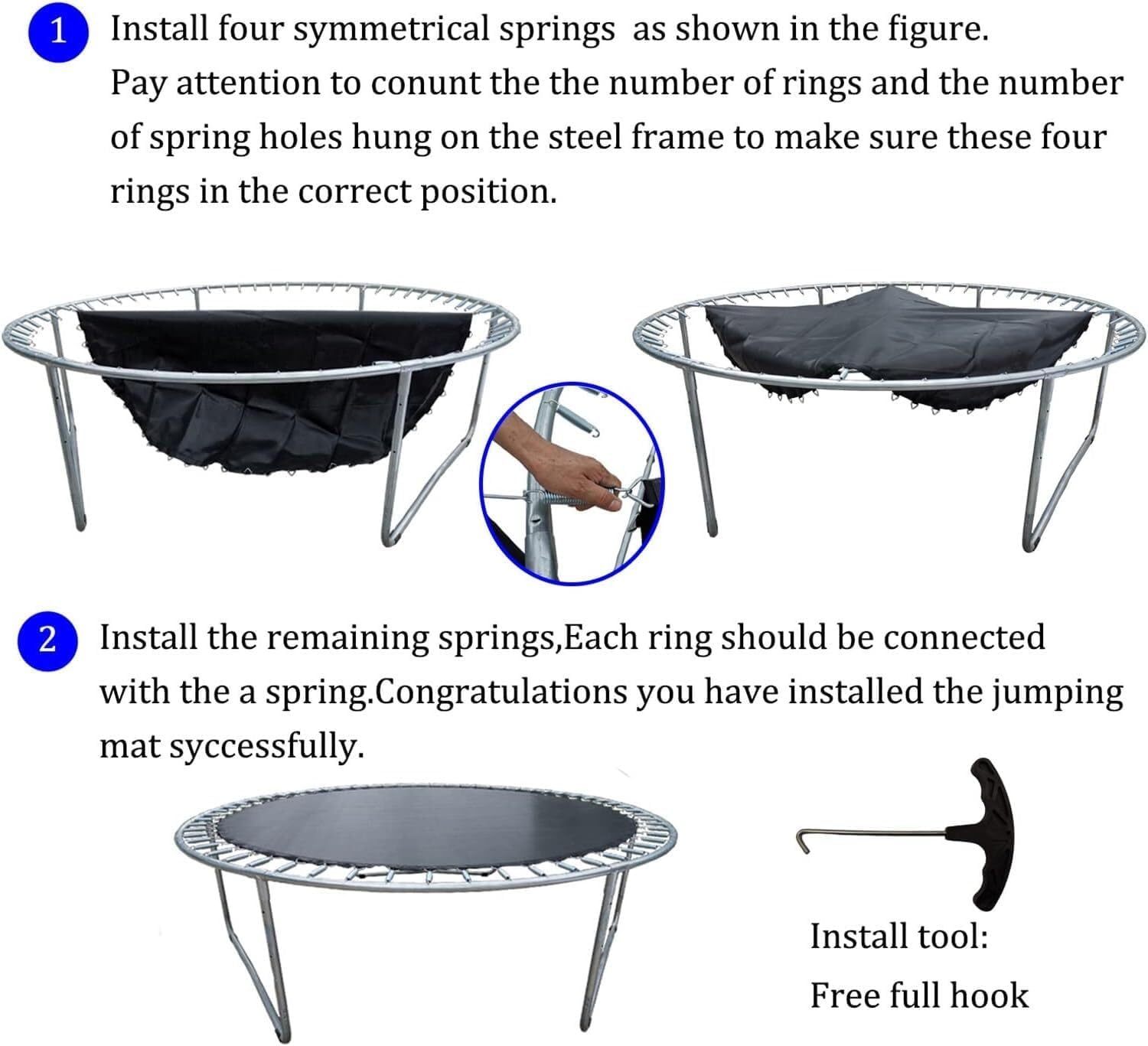 1 Install four symmetrical springs as shown in the figure. Pay attention to conunt the the number of rings and the number of spring holes hung on the steel frame to make sure these four rings in the correct position.

2 Install the remaining springs,Each ring should be connected with the a spring.Congratulations you have installed the jumping mat syccessfully.

Install tool:
Free full hook