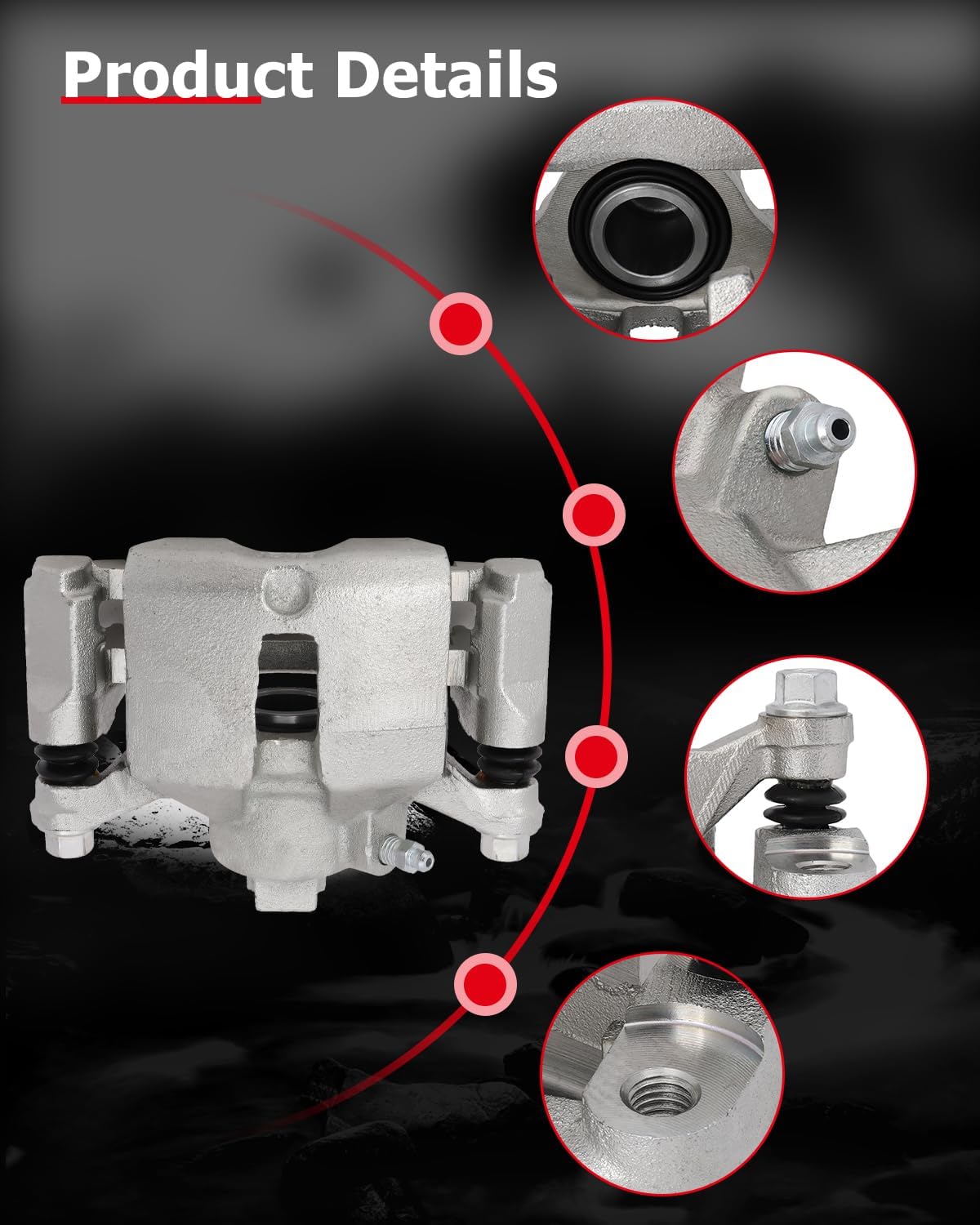 Product Details