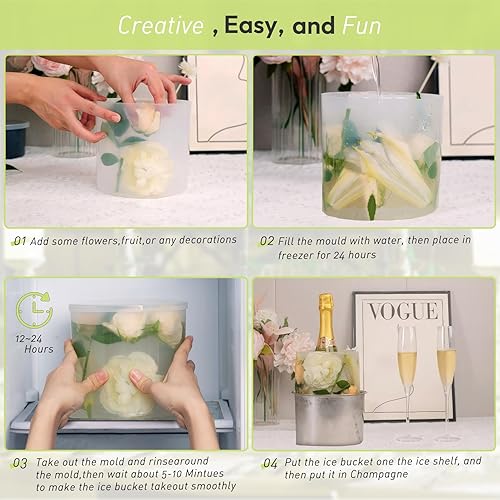 Creative , Easy, and Fun

01 Add some flowers,fruit,or any decorations

02 Fill the mould with water, then place in freezer for 24 hours

12~24 Hours

VOGUE

03 Take out the mold and rinsearound the mold,then wait about 5-10 Mintues to make the ice bucket takeout smoothly

04 Put the ice bucket one the ice shelf, and then put it in Champagne