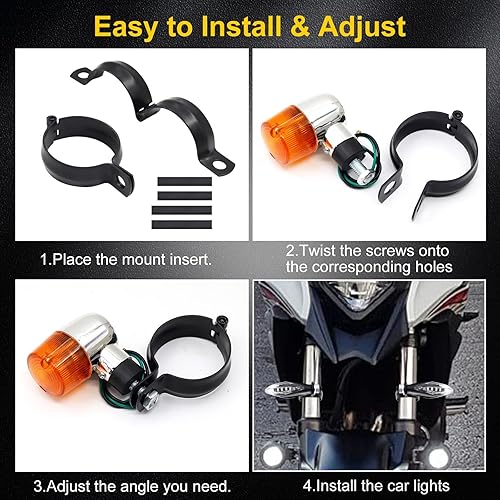 Easy to Install & Adjust

1.Place the mount insert.

2.Twist the screws onto the corresponding holes

3.Adjust the angle you need.

4.Install the car lights