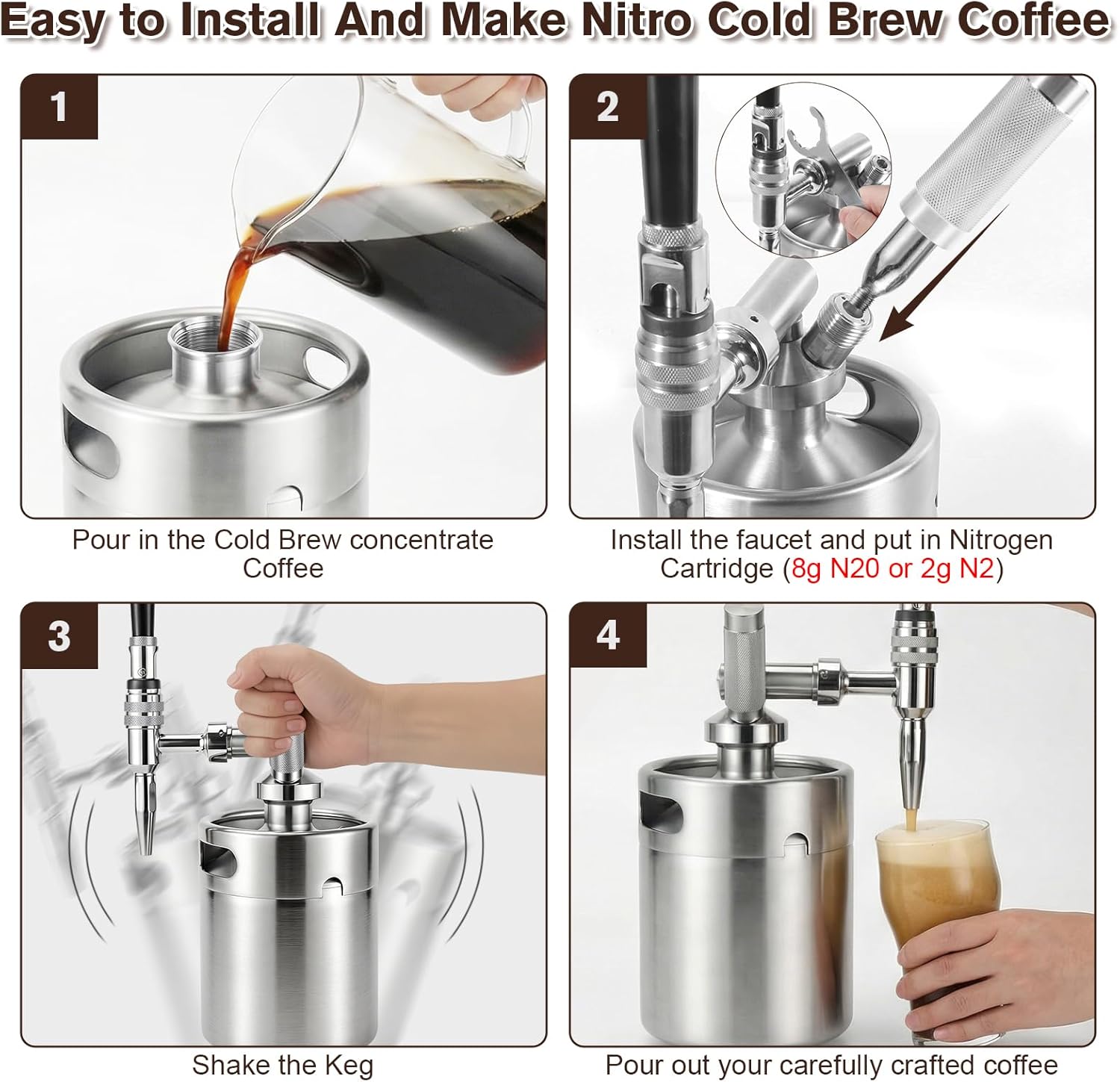 Easy to Install And Make Nitro Cold Brew Coffee

1

Pour in the Cold Brew concentrate Coffee

2

Install the faucet and put in Nitrogen Cartridge (8g N20 or 2g N2)

3

Shake the Keg

4

Pour out your carefully crafted coffee