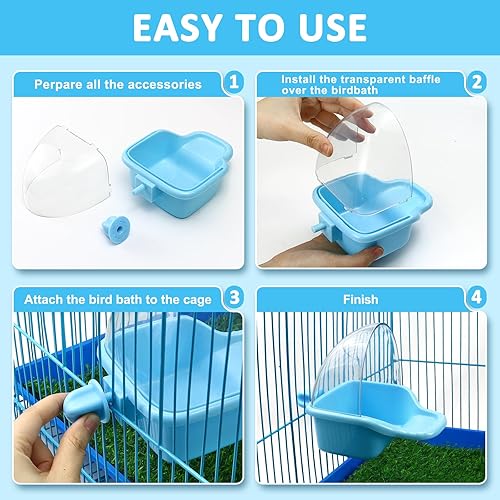 EASY TO USE

Perpare all the accessories 1

Install the transparent baffle over the birdbath 2

Attach the bird bath to the cage 3

Finish 4