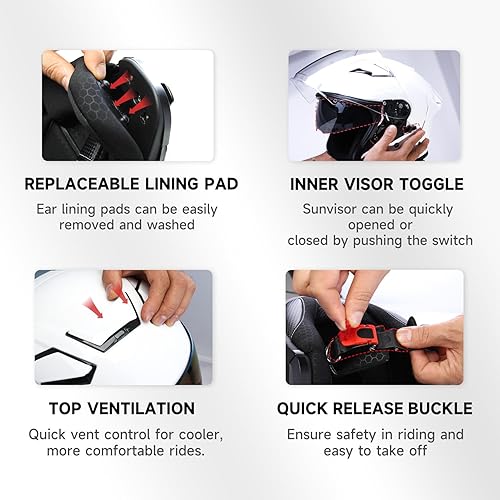 REPLACEABLE LINING PAD

Ear lining pads can be easily removed and washed

INNER VISOR TOGGLE

Sunvisor can be quickly opened or closed by pushing the switch

TOP VENTILATION

Quick vent control for cooler, more comfortable rides.

QUICK RELEASE BUCKLE

Ensure safety in riding and easy to take off