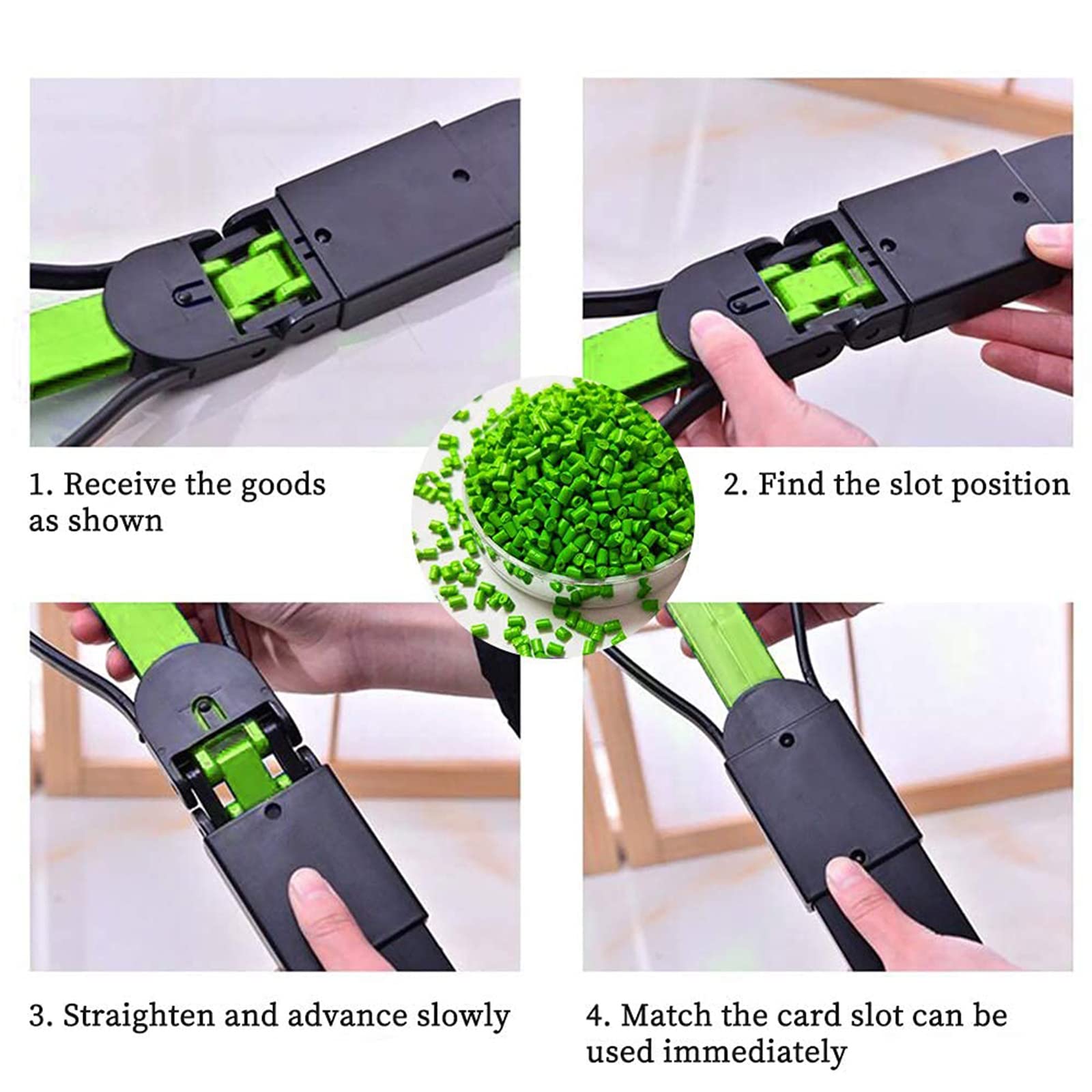 1. Receive the goods as shown

2. Find the slot position

3. Straighten and advance slowly

4. Match the card slot can be used immediately