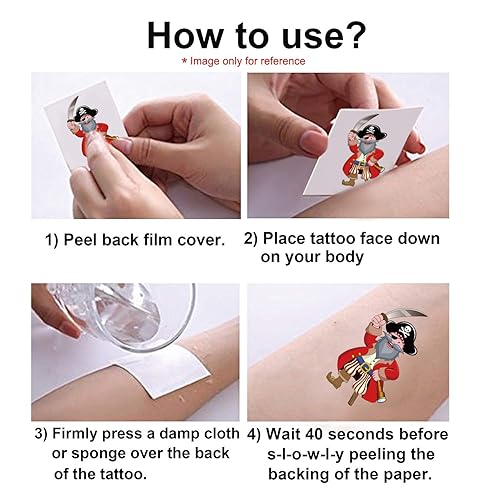 How to use?

* Image only for reference

1) Peel back film cover.

2) Place tattoo face down on your body

3) Firmly press a damp cloth or sponge over the back of the tattoo.

4) Wait 40 seconds before s-l-o-w-l-y peeling the backing of the paper.