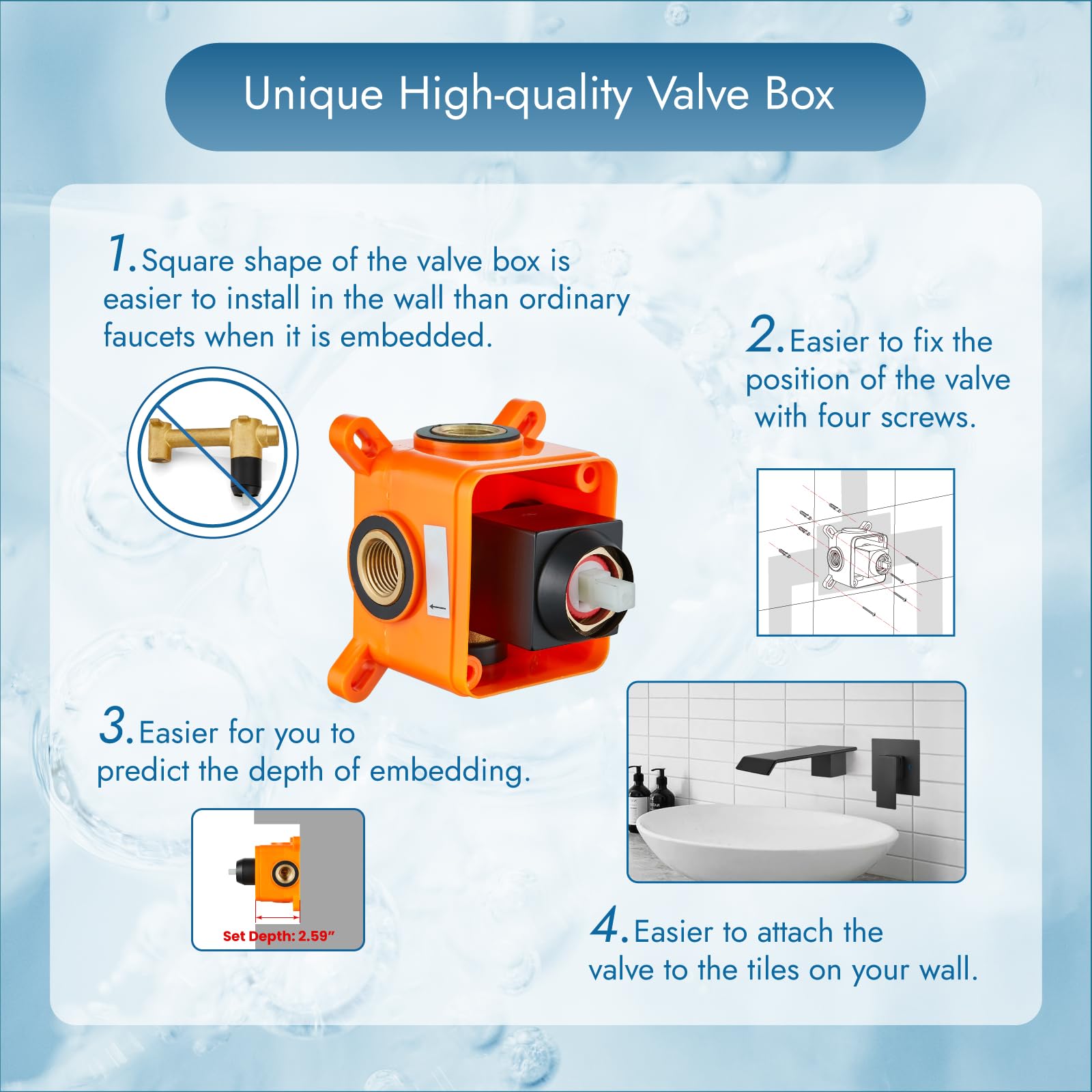 Unique High-quality Valve Box

1. Square shape of the valve box is easier to install in the wall than ordinary faucets when it is embedded.

2. Easier to fix the position of the valve with four screws.

3. Easier for you to predict the depth of embedding.

Set Depth: 2.59"

4. Easier to attach the valve to the tiles on your wall.