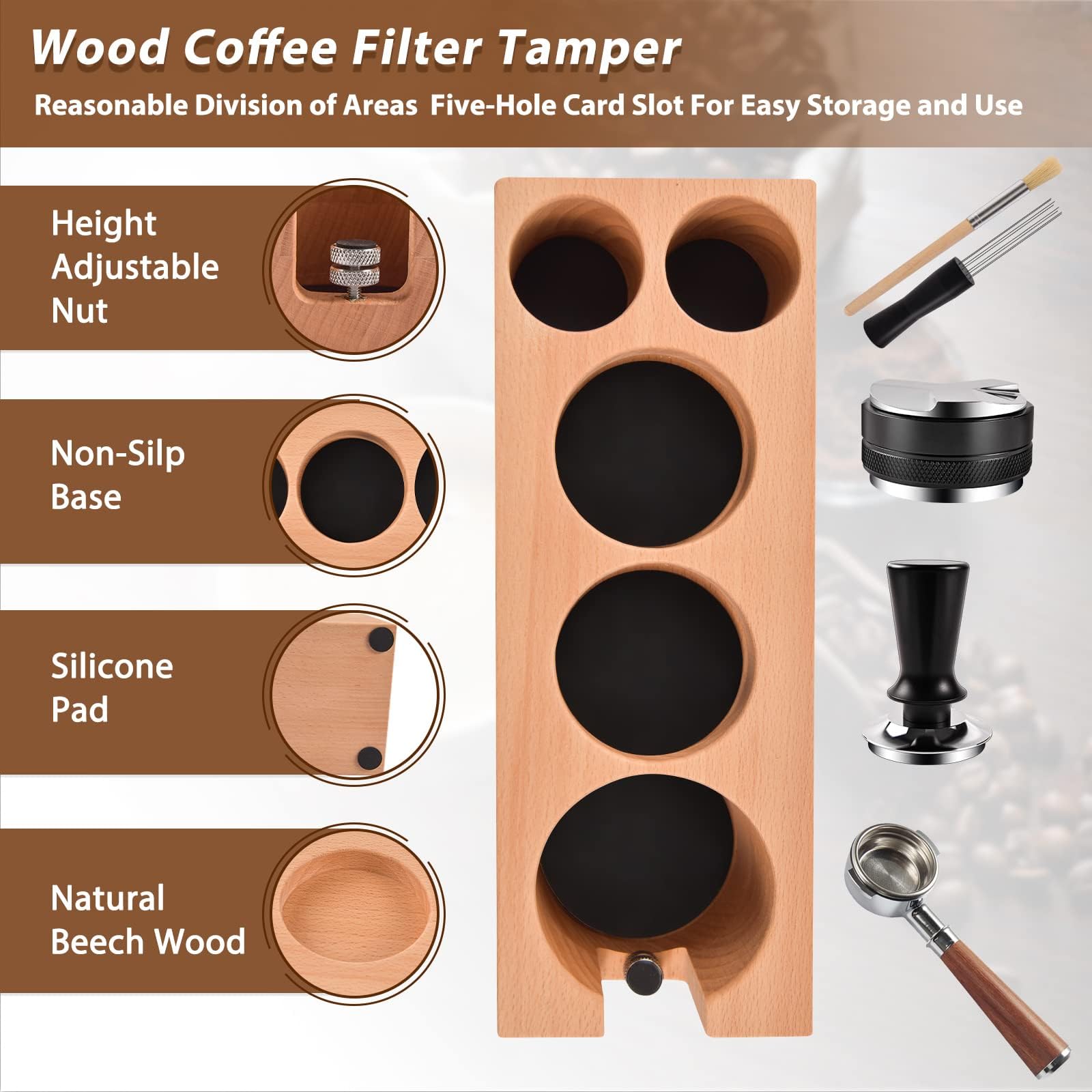 Wood Coffee Filter Tamper

Reasonable Division of Areas  Five-Hole Card Slot For Easy Storage and Use

Height Adjustable Nut

Non-Silp Base

Silicone Pad

Natural Beech Wood