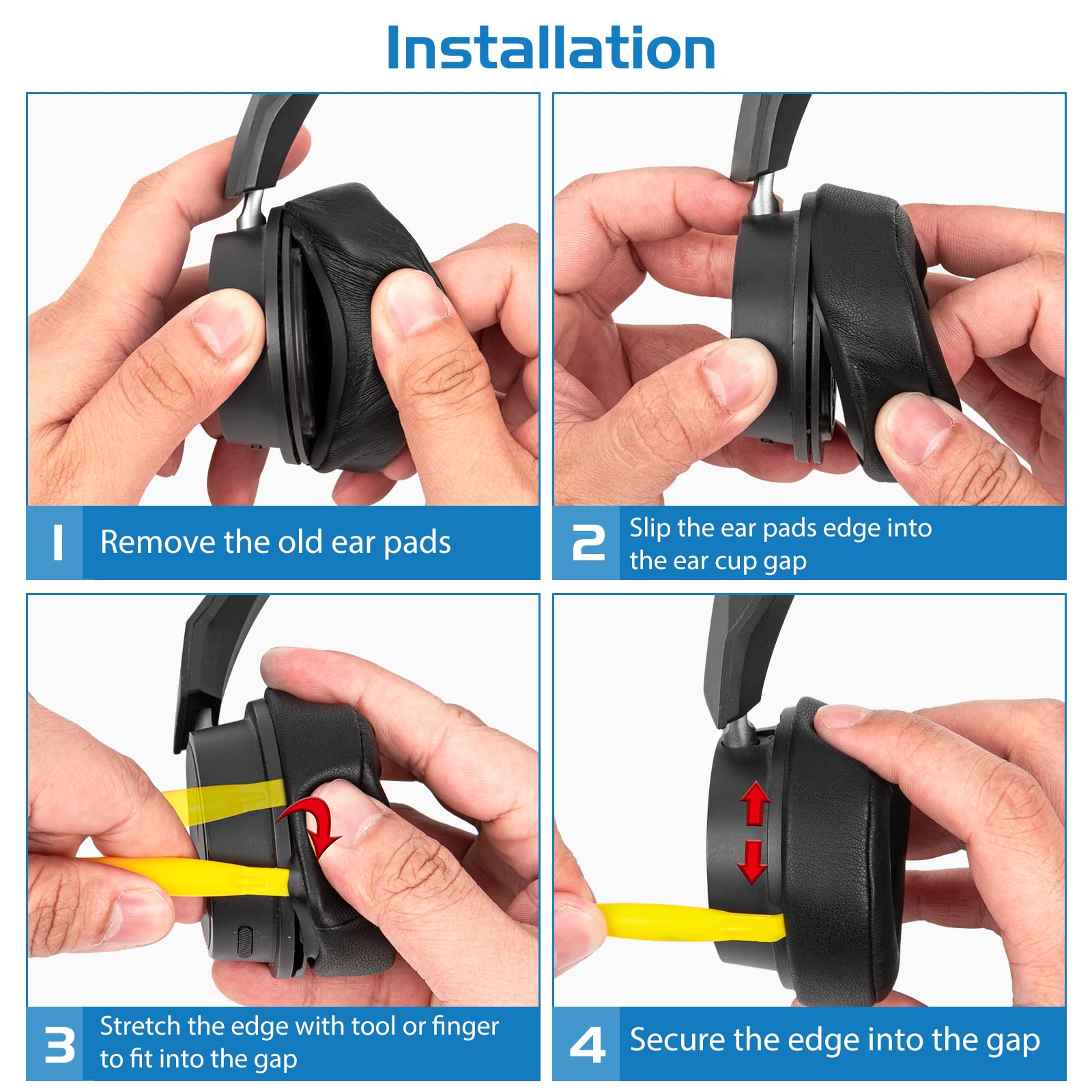 Installation

1 Remove the old ear pads

2 Slip the ear pads edge into the ear cup gap

3 Stretch the edge with tool or finger to fit into the gap

4 Secure the edge into the gap