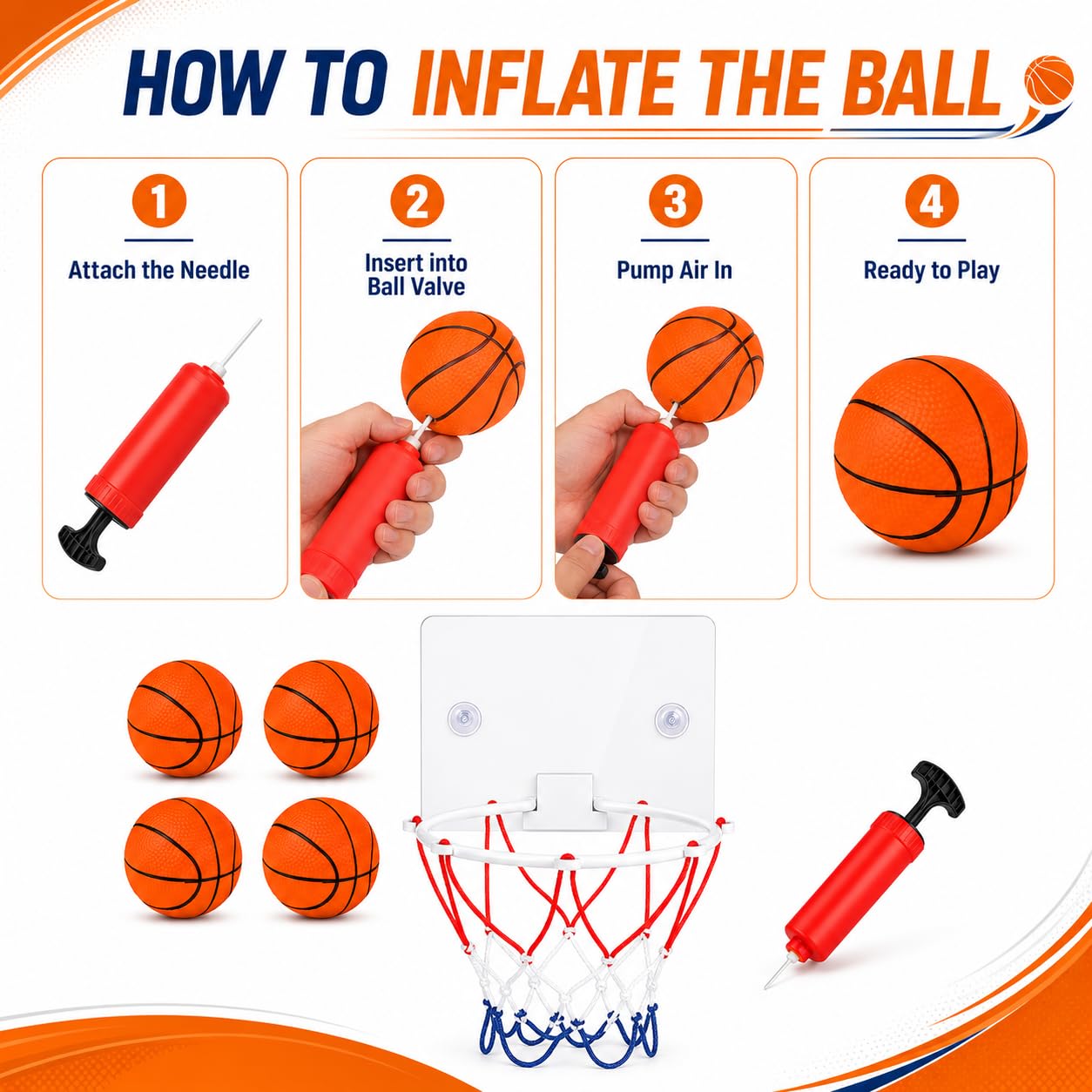 HOW TO INFLATE THE BALL

1
Attach the Needle

2
Insert into Ball Valve

3
Pump Air In

4
Ready to Play