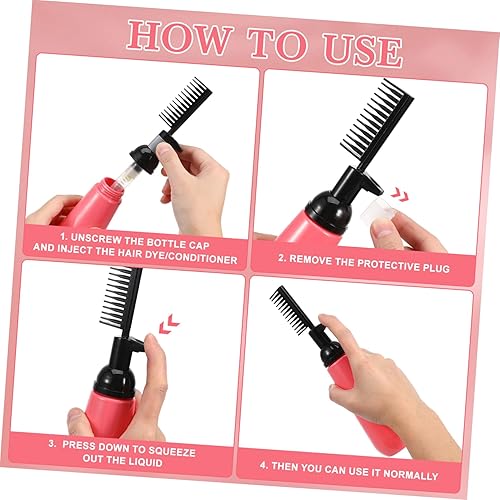 HOW TO USE

1. UNSCREW THE BOTTLE CAP AND INJECT THE HAIR DYE/CONDITIONER

2. REMOVE THE PROTECTIVE PLUG

3. PRESS DOWN TO SQUEEZE OUT THE LIQUID

4. THEN YOU CAN USE IT NORMALLY