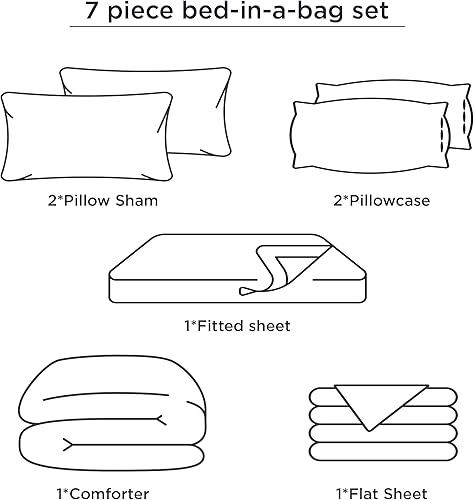 7 piece bed-in-a-bag set

2*Pillow Sham

2*Pillowcase

1*Fitted sheet

1*Comforter

1*Flat Sheet