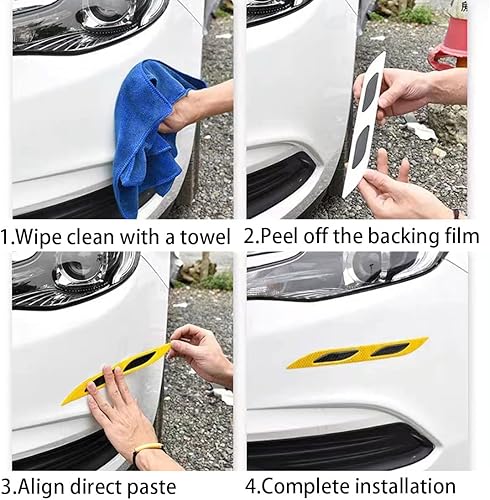 1.Wipe clean with a towel
2.Peel off the backing film
3.Align direct paste
4.Complete installation