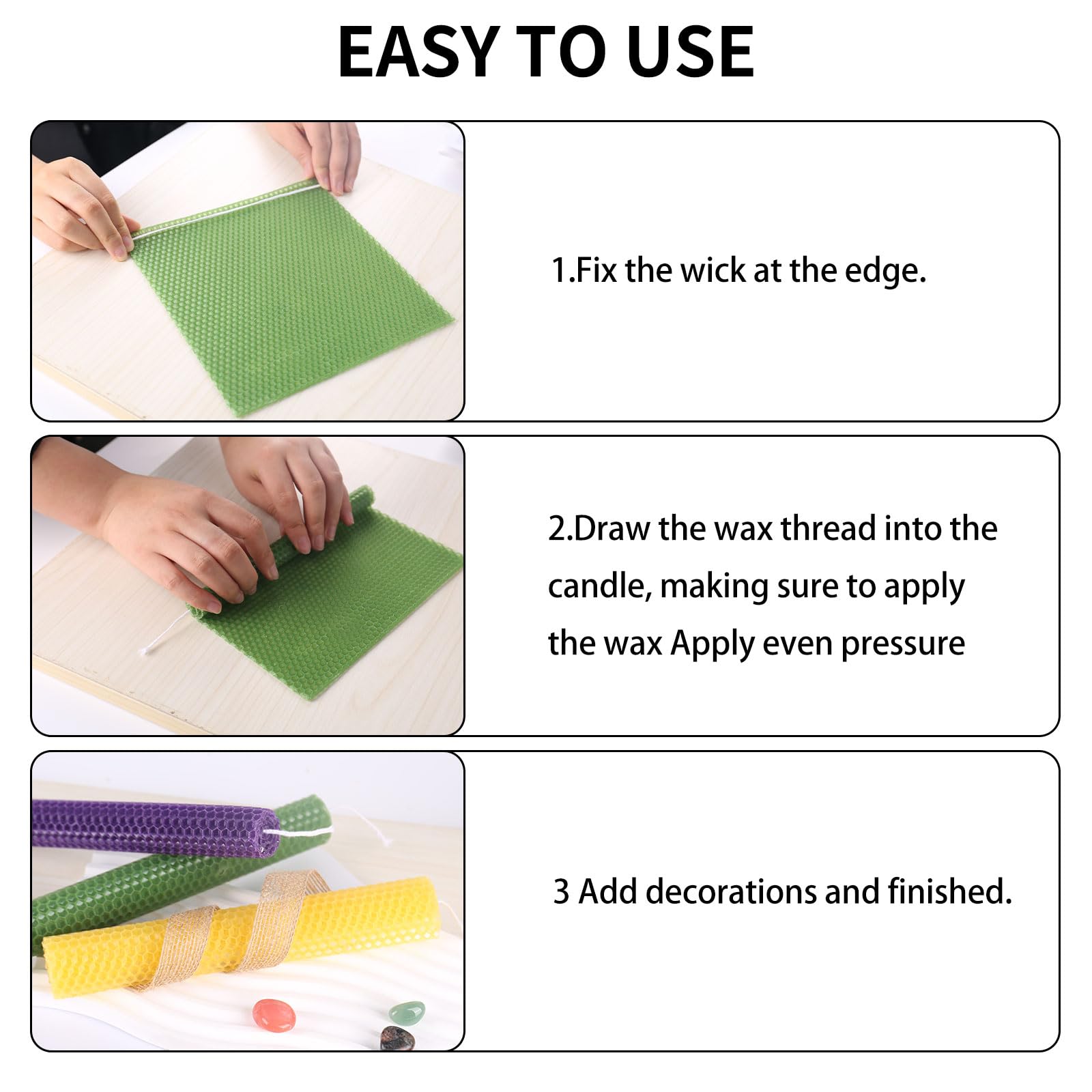 EASY TO USE

1.Fix the wick at the edge.

2.Draw the wax thread into the candle, making sure to apply the wax Apply even pressure

3 Add decorations and finished.