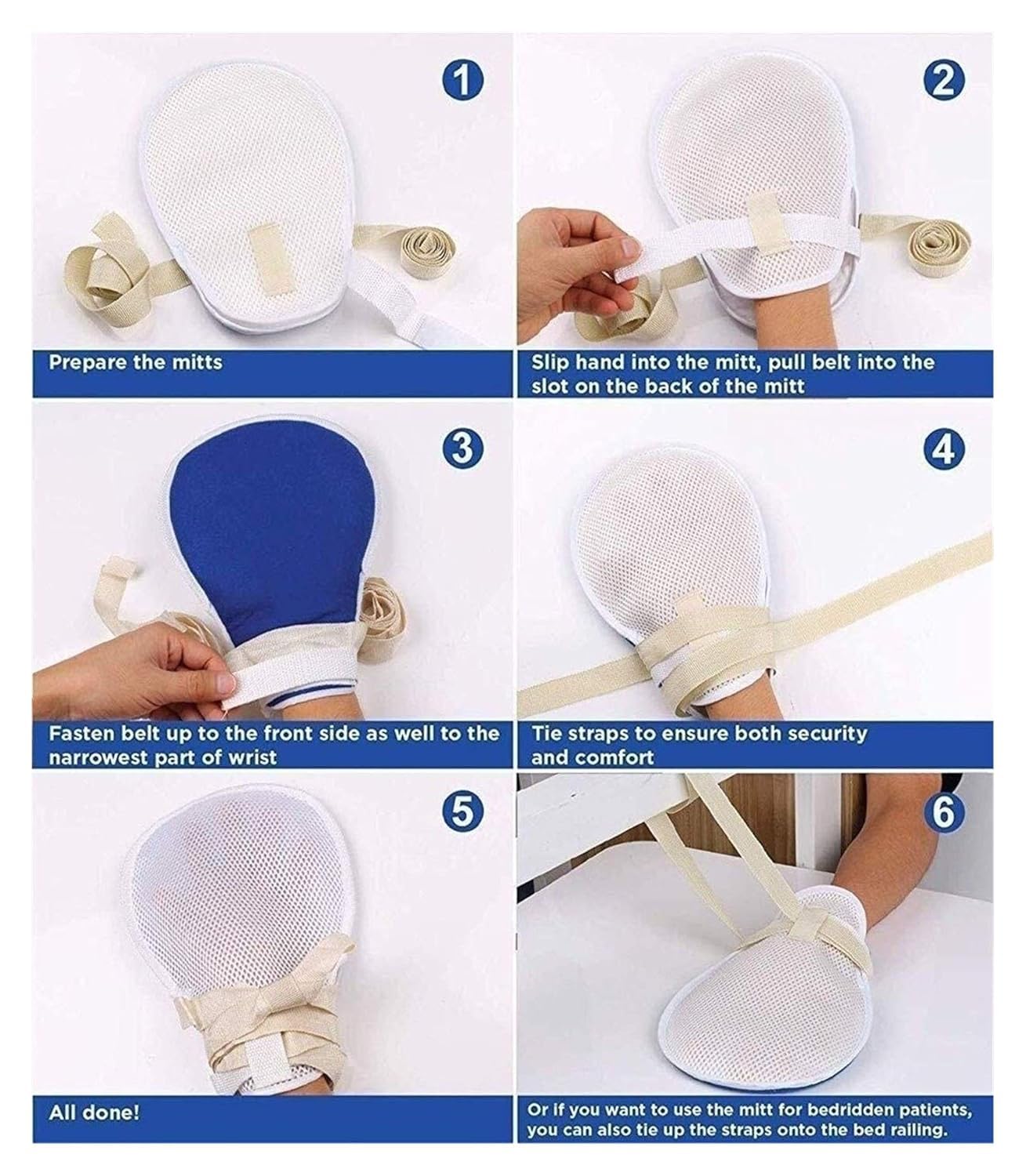 1

Prepare the mitts

2

Slip hand into the mitt, pull belt into the slot on the back of the mitt

3

Fasten belt up to the front side as well to the narrowest part of wrist

4

Tie straps to ensure both security and comfort

5

All done!

6

Or if you want to use the mitt for bedridden patients, you can also tie up the straps onto the bed railing.