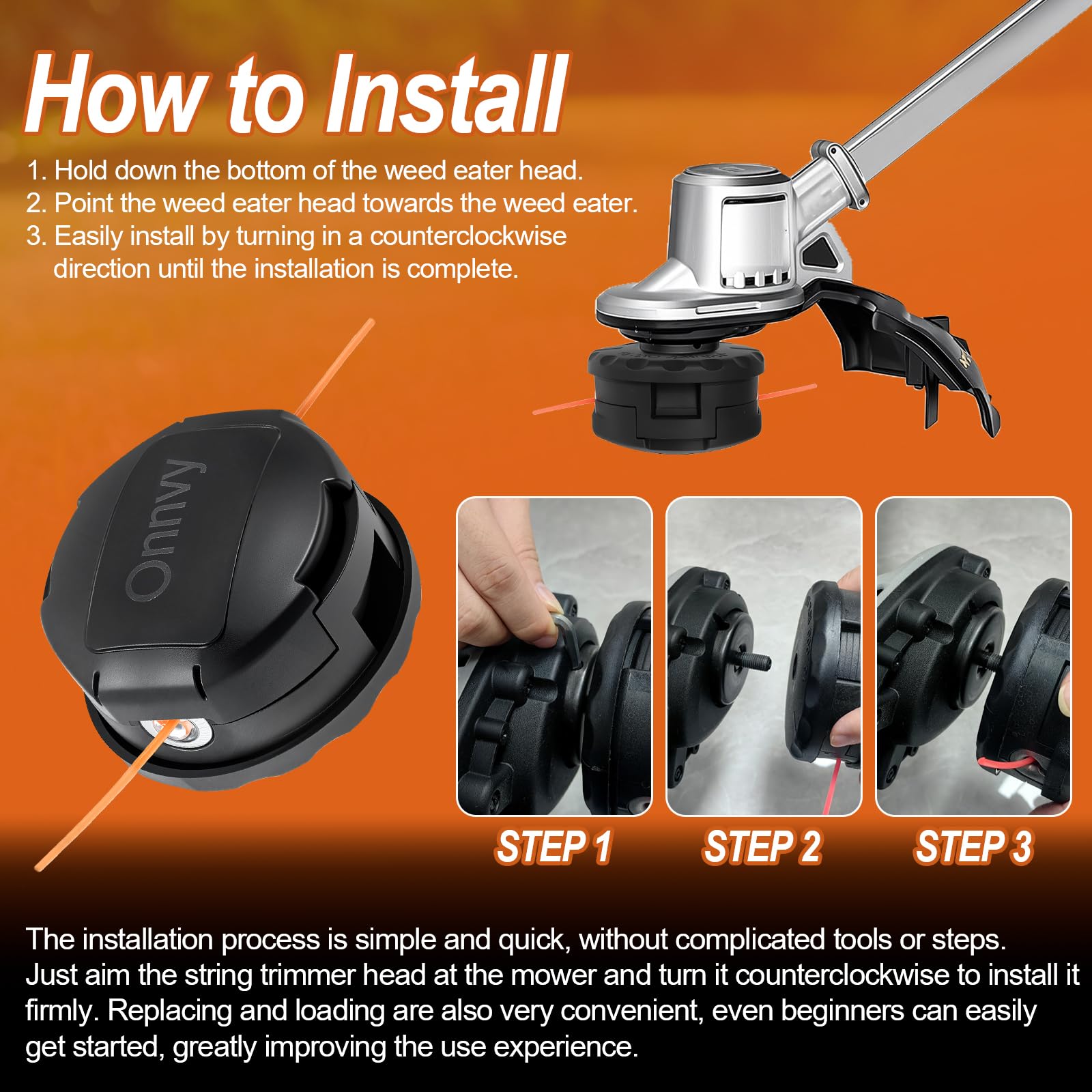 How to Install

1. Hold down the bottom of the weed eater head.
2. Point the weed eater head towards the weed eater.
3. Easily install by turning in a counterclockwise direction until the installation is complete.

Onnvy

STEP 1

STEP 2

STEP 3

The installation process is simple and quick, without complicated tools or steps. Just aim the string trimmer head at the mower and turn it counterclockwise to install it firmly. Replacing and loading are also very convenient, even beginners can easily get started, greatly improving the use experience.