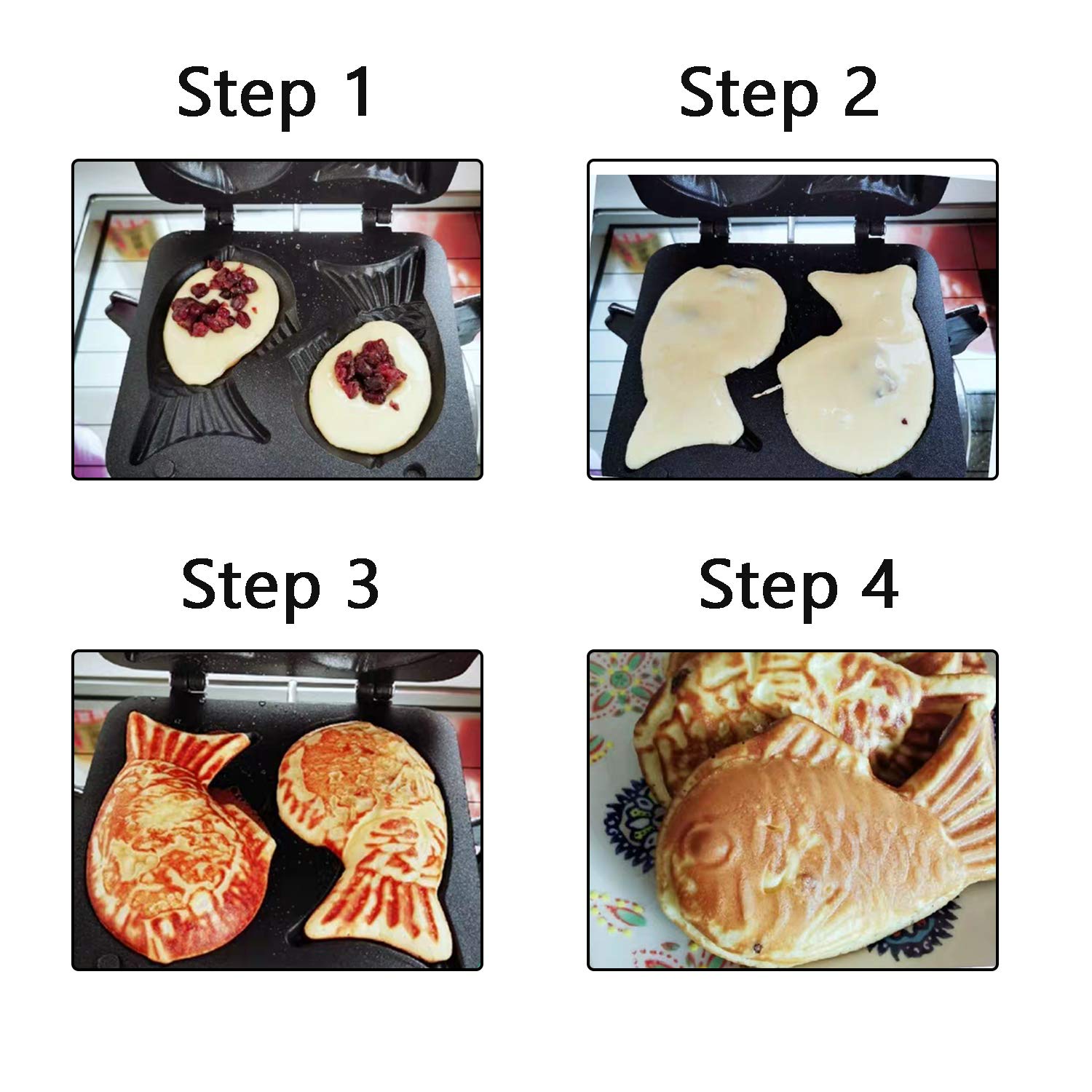 Step 1

Step 2

Step 3

Step 4