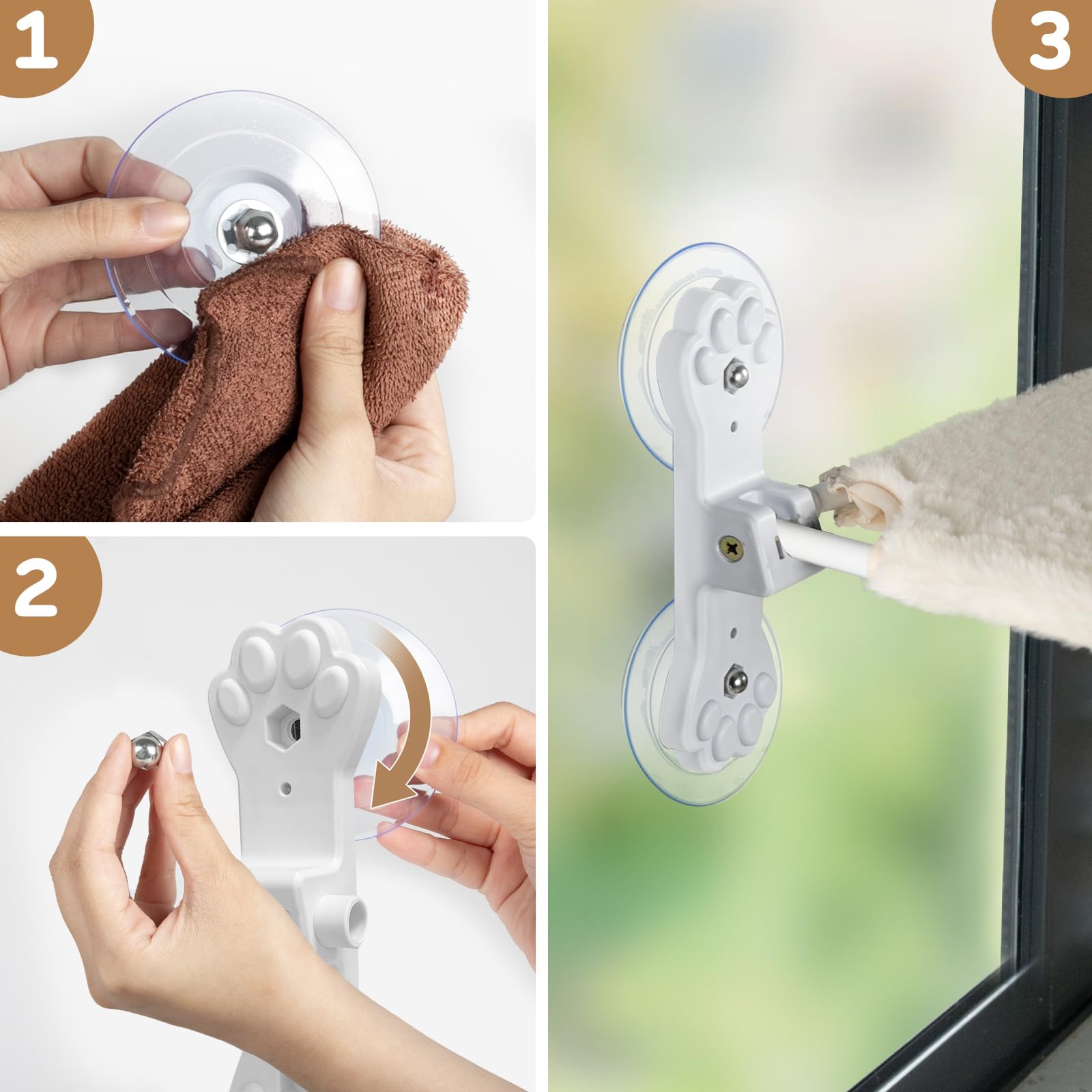 1

2

3