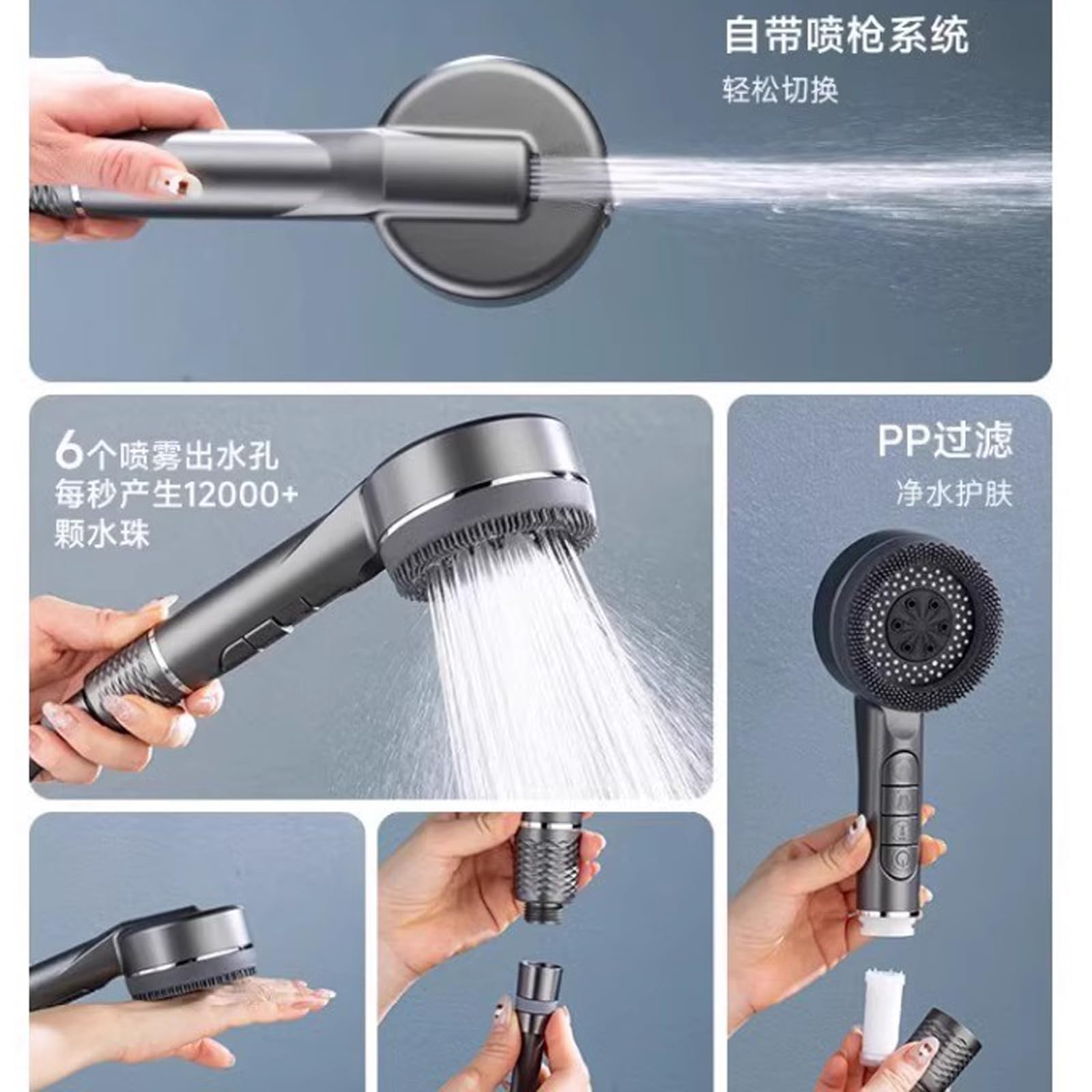 自带喷枪系统
轻松切换

6个喷雾出水孔
每秒产生12000+
颗水珠

PP过滤
净水护肤