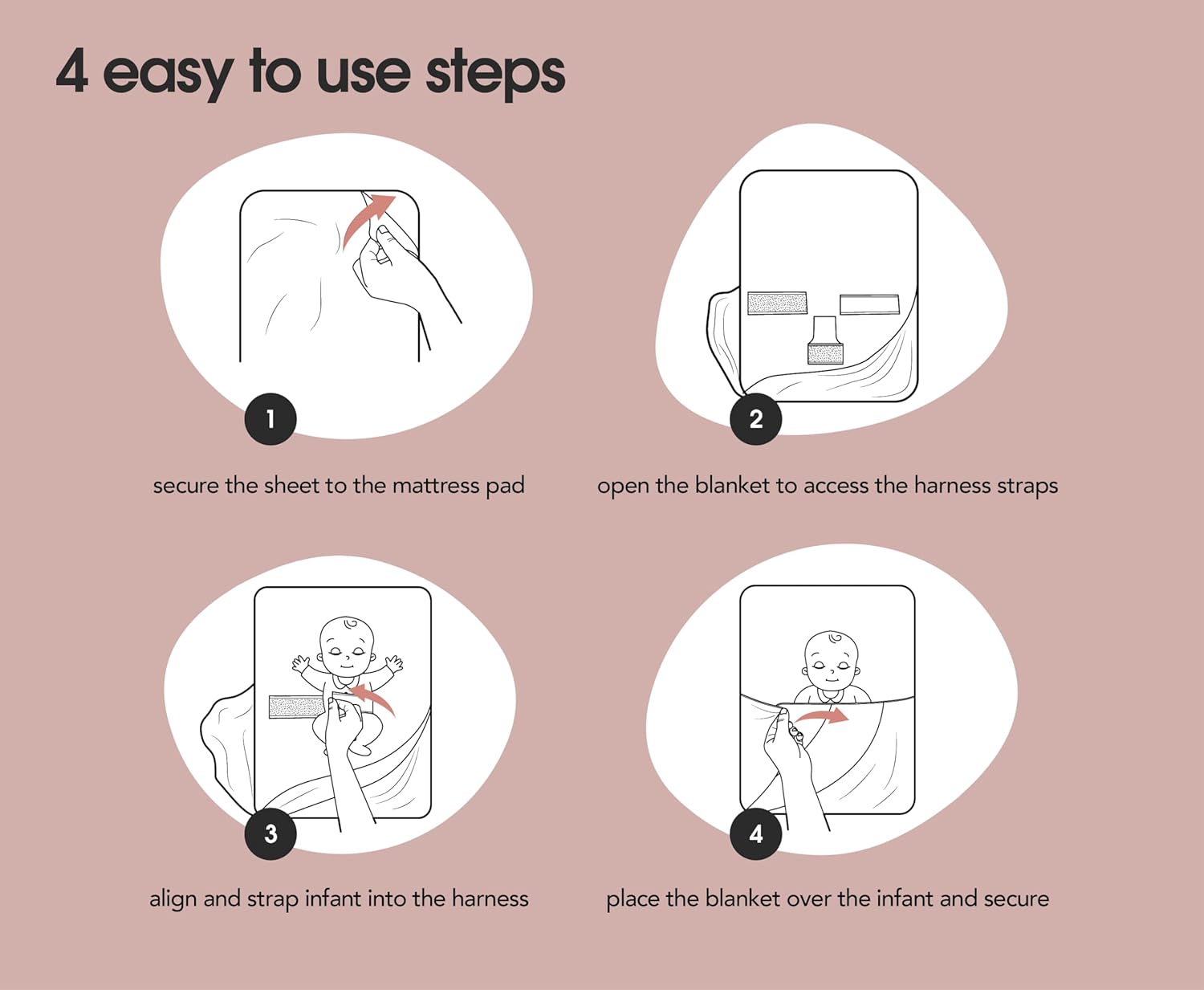 4 easy to use steps

1

secure the sheet to the mattress pad

2

open the blanket to access the harness straps

3

align and strap infant into the harness

4

place the blanket over the infant and secure