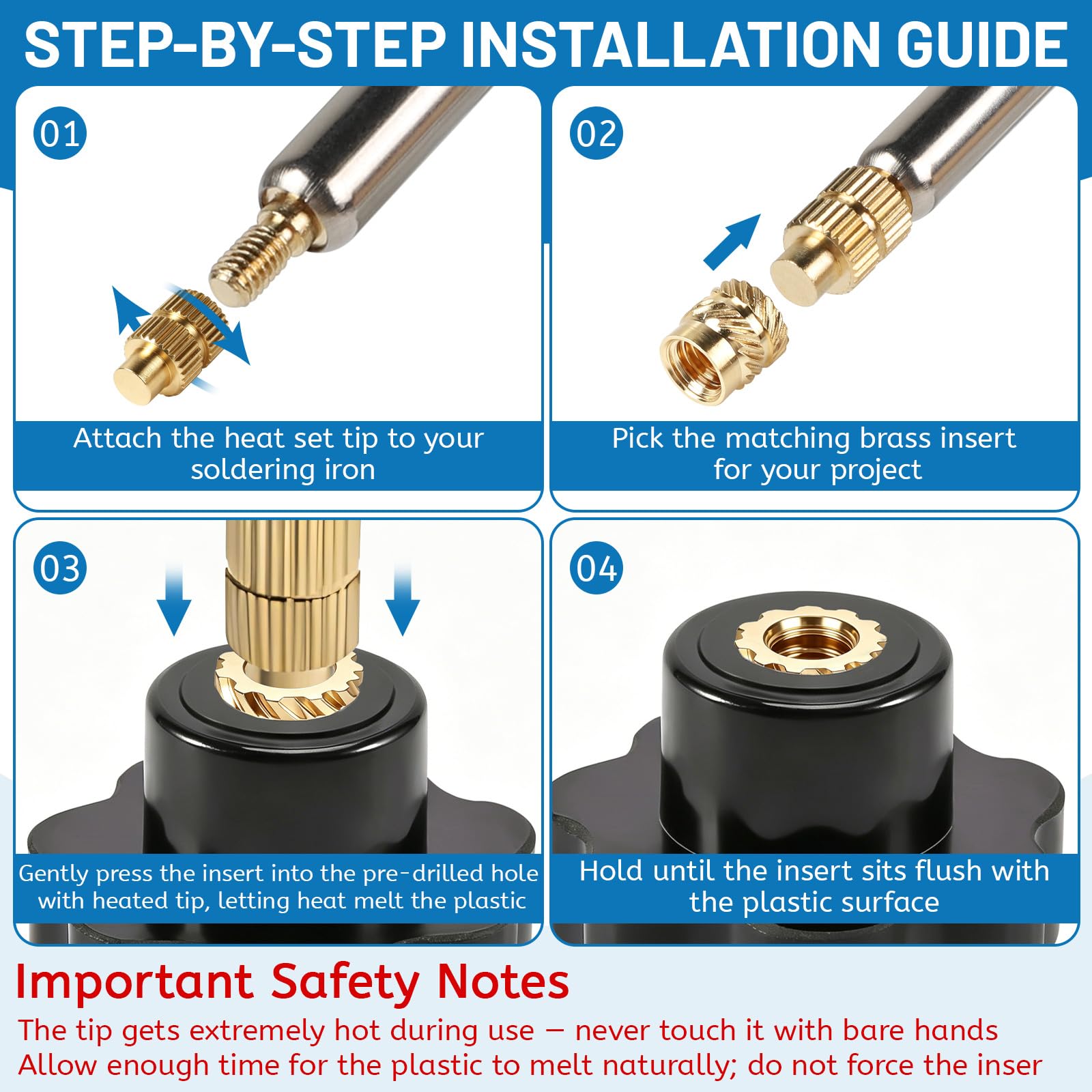 STEP-BY-STEP INSTALLATION GUIDE

01

Attach the heat set tip to your soldering iron

02

Pick the matching brass insert for your project

03

Gently press the insert into the pre-drilled hole with heated tip, letting heat melt the plastic

04

Hold until the insert sits flush with the plastic surface

Important Safety Notes

The tip gets extremely hot during use — never touch it with bare hands
Allow enough time for the plastic to melt naturally; do not force the inser