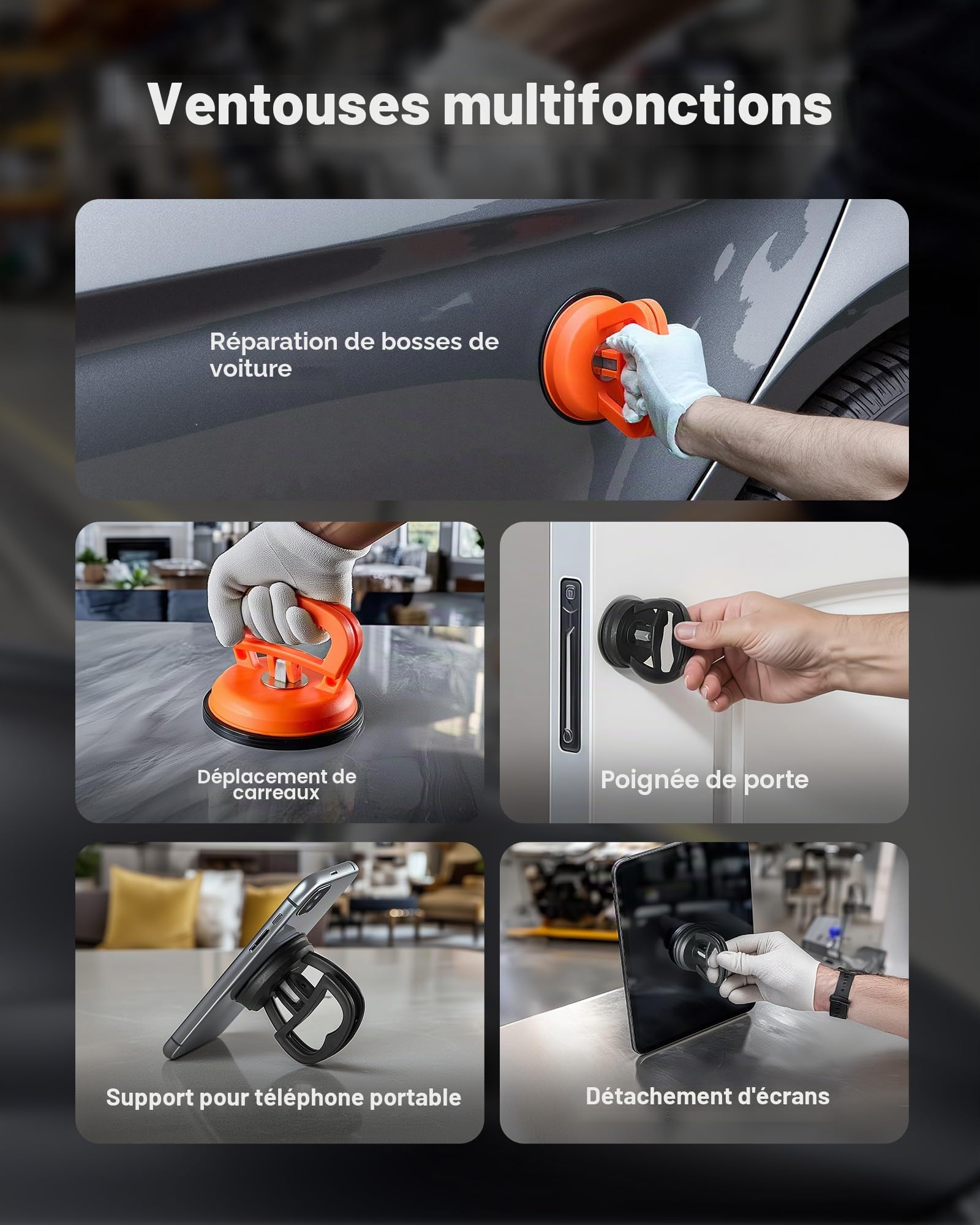 Ventouses multifonctions

Réparation de bosses de voiture

Déplacement de carreaux

Poignée de porte

Support pour téléphone portable

Détachement d'écrans