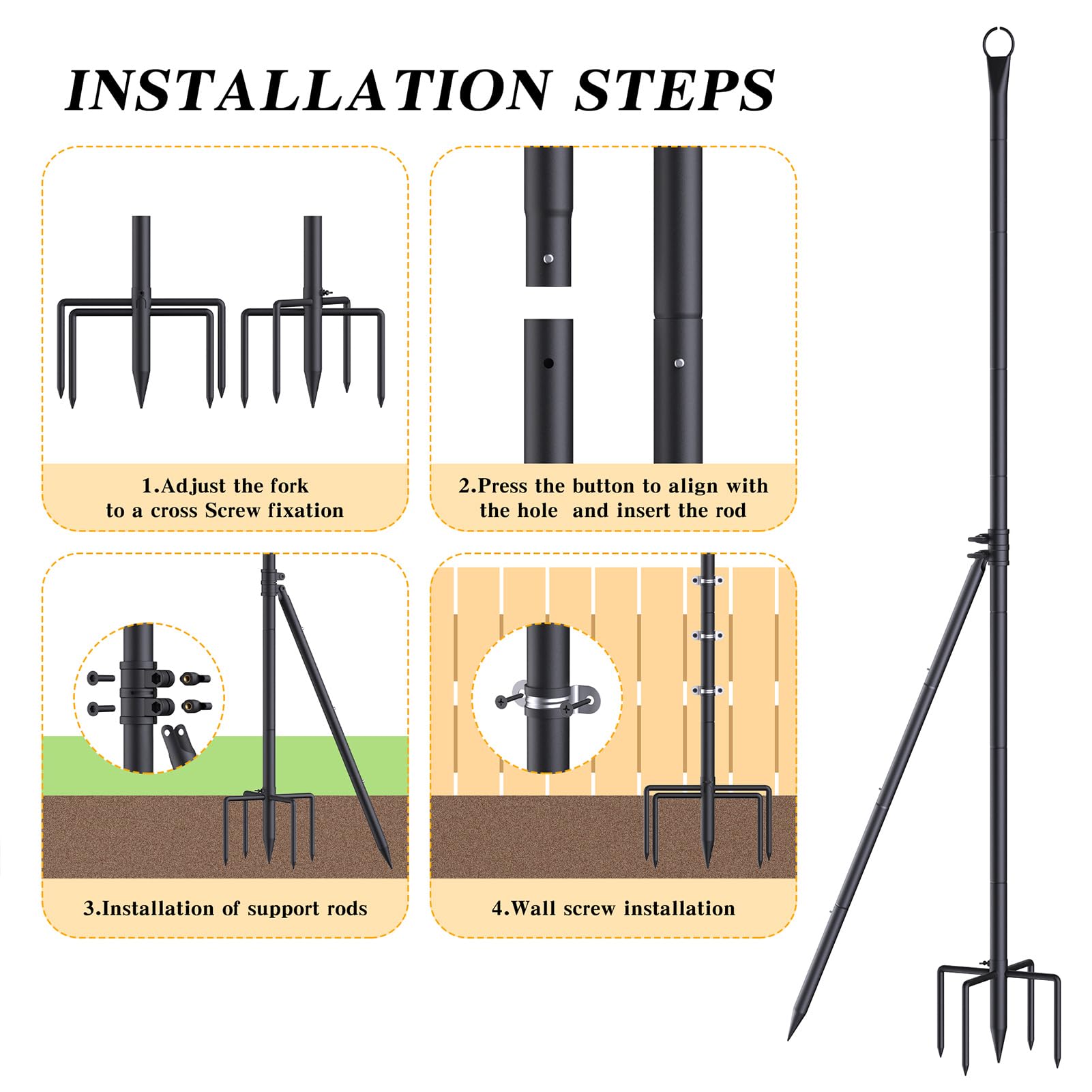 INSTALLATION STEPS

1.Adjust the fork to a cross Screw fixation

2.Press the button to align with the hole and insert the rod

3.Installation of support rods

4.Wall screw installation