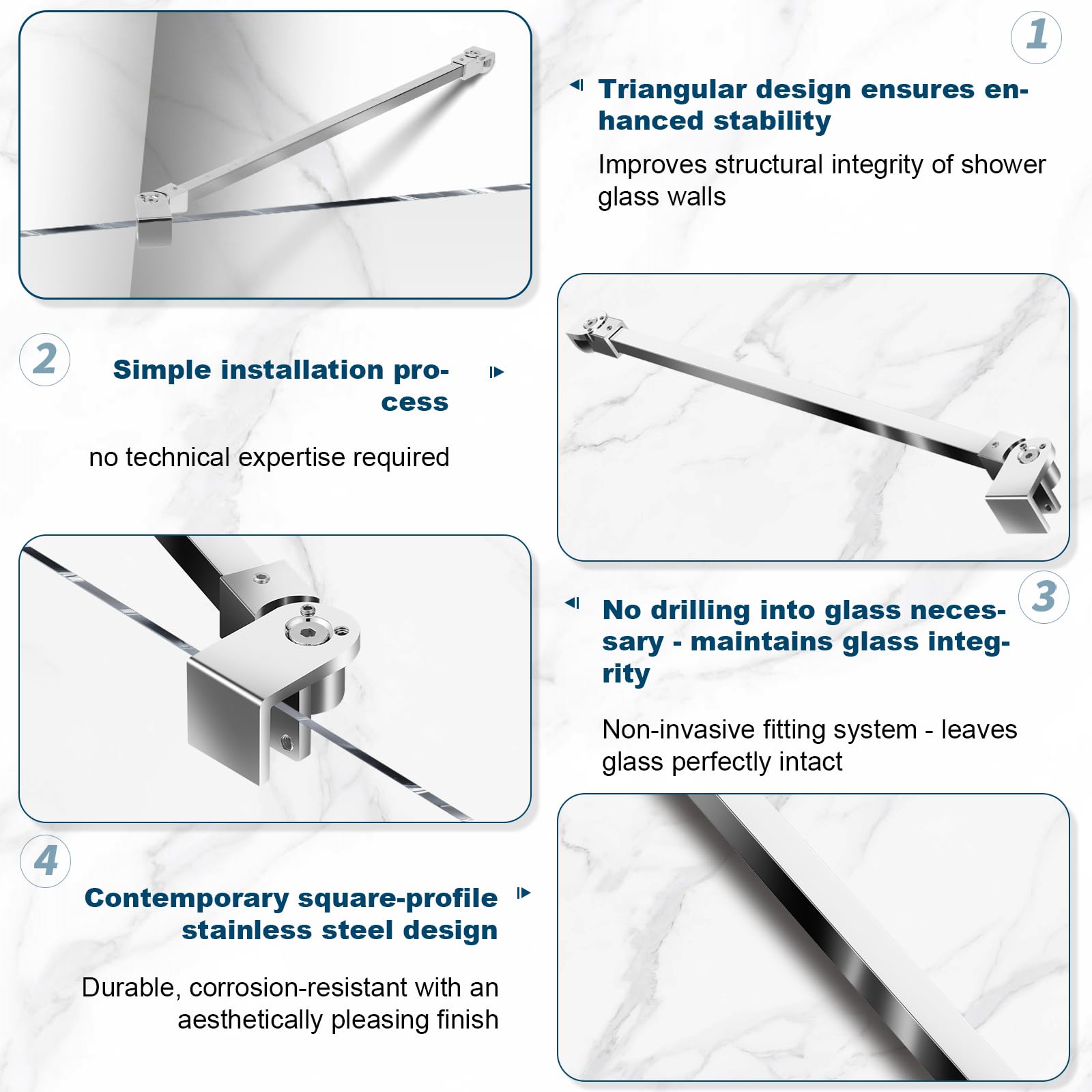 1

Triangular design ensures enhanced stability

Improves structural integrity of shower glass walls

2

Simple installation process

no technical expertise required

3

No drilling into glass necessary - maintains glass integrity

Non-invasive fitting system - leaves glass perfectly intact

4

Contemporary square-profile stainless steel design

Durable, corrosion-resistant with an aesthetically pleasing finish