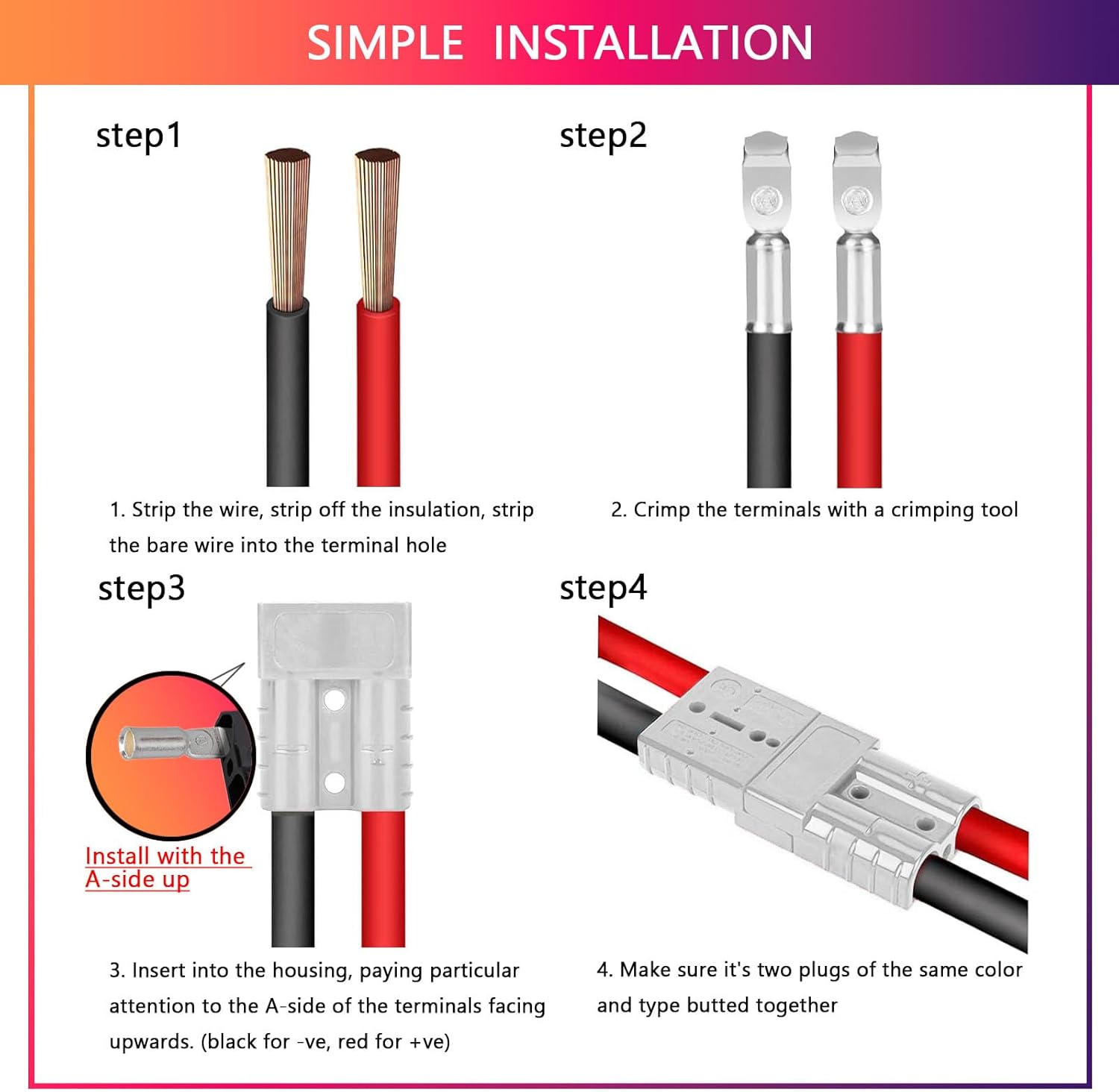 SIMPLE INSTALLATION

step1

1. Strip the wire, strip off the insulation, strip the bare wire into the terminal hole

step2

2. Crimp the terminals with a crimping tool

step3

Install with the A-side up

3. Insert into the housing, paying particular attention to the A-side of the terminals facing upwards. (black for -ve, red for +ve)

step4

4. Make sure it's two plugs of the same color and type butted together