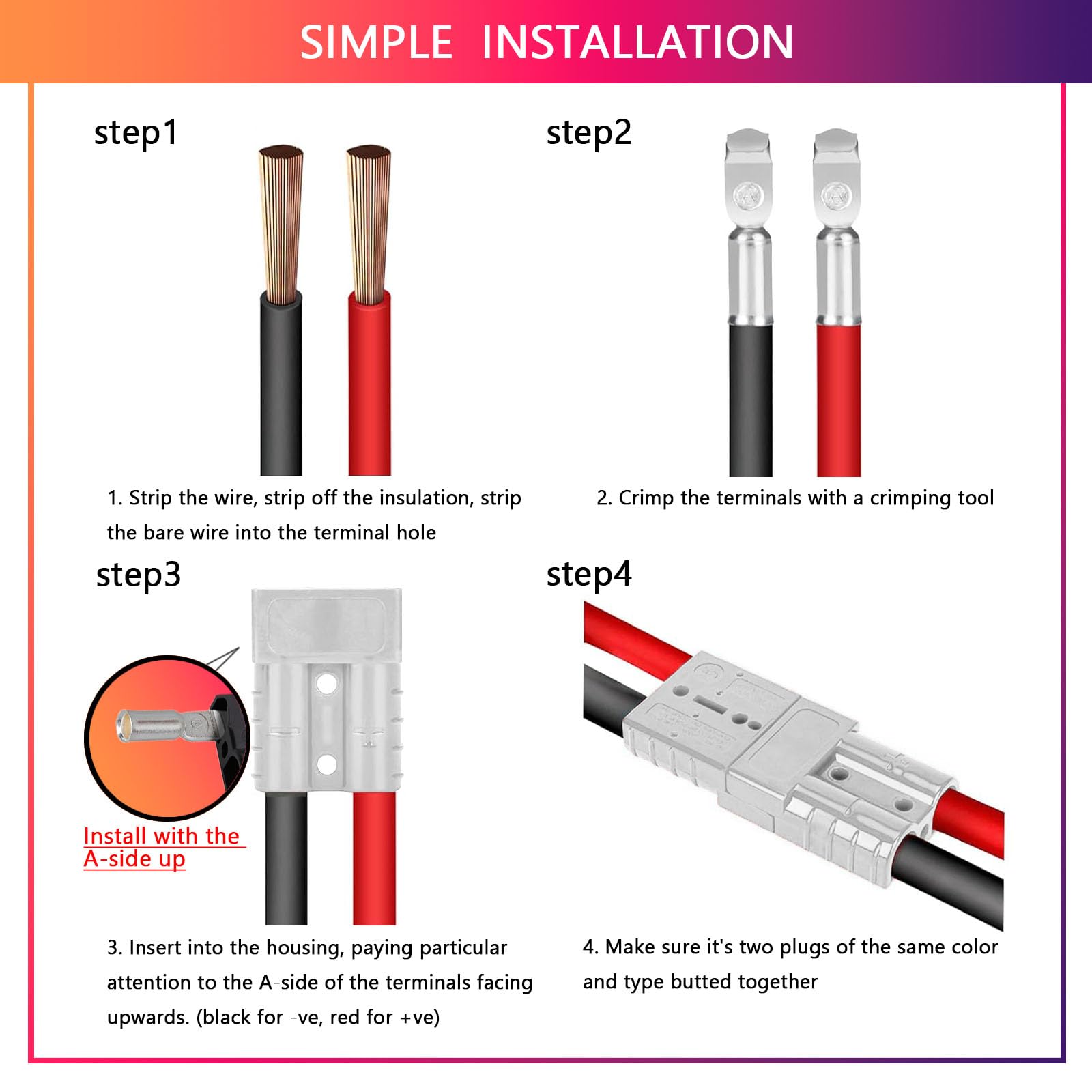 SIMPLE INSTALLATION

step1

1. Strip the wire, strip off the insulation, strip the bare wire into the terminal hole

step2

2. Crimp the terminals with a crimping tool

step3

Install with the A-side up

3. Insert into the housing, paying particular attention to the A-side of the terminals facing upwards. (black for -ve, red for +ve)

step4

4. Make sure it's two plugs of the same color and type butted together