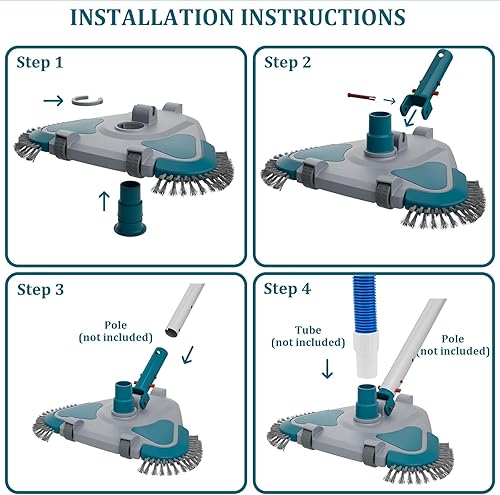 INSTALLATION INSTRUCTIONS

Step 1

Step 2

Step 3

Pole
(not included)

Step 4

Tube
(not included)

Pole
(not included)