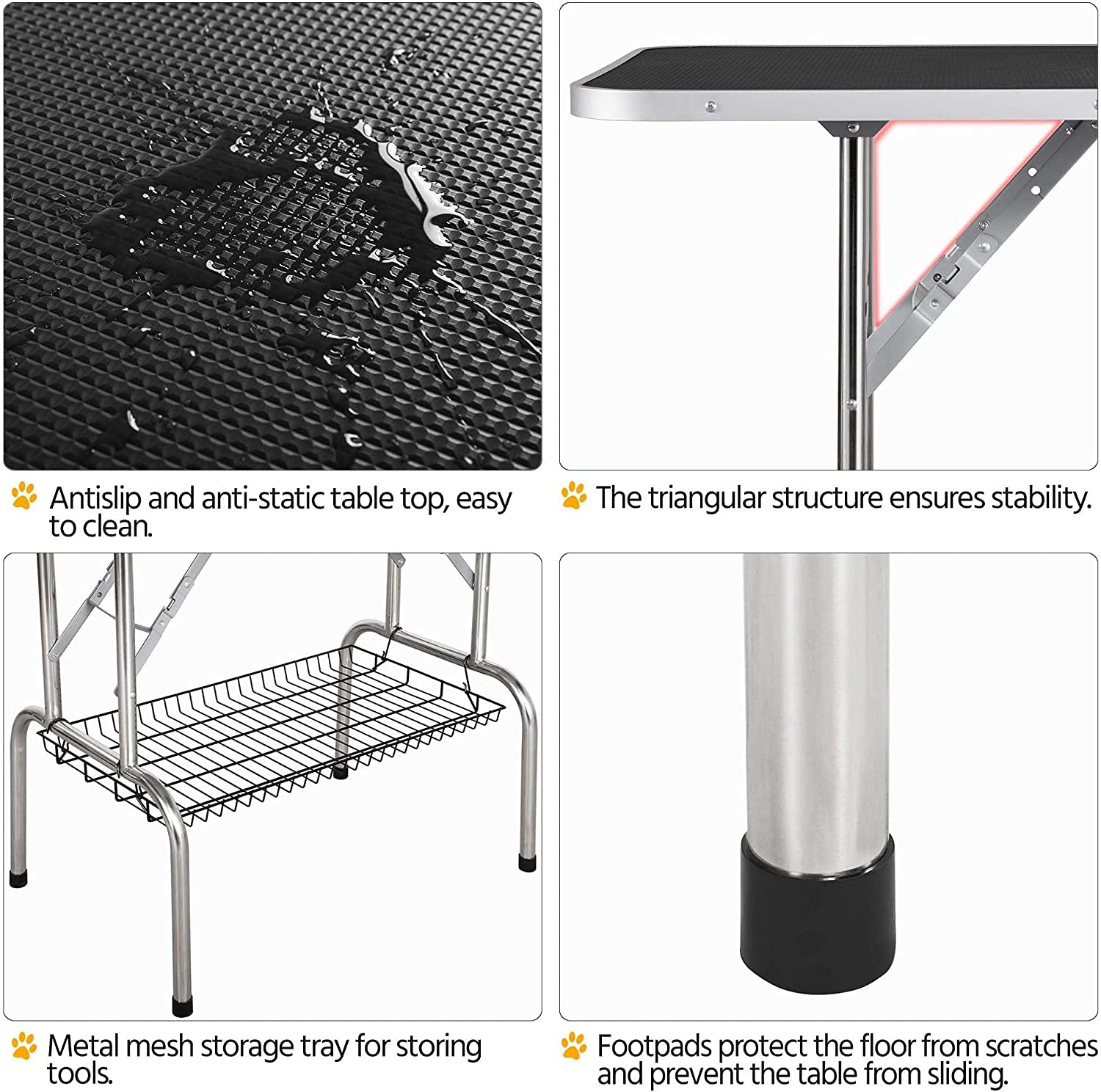 Antislip and anti-static table top, easy to clean.

The triangular structure ensures stability.

Metal mesh storage tray for storing tools.

Footpads protect the floor from scratches and prevent the table from sliding.