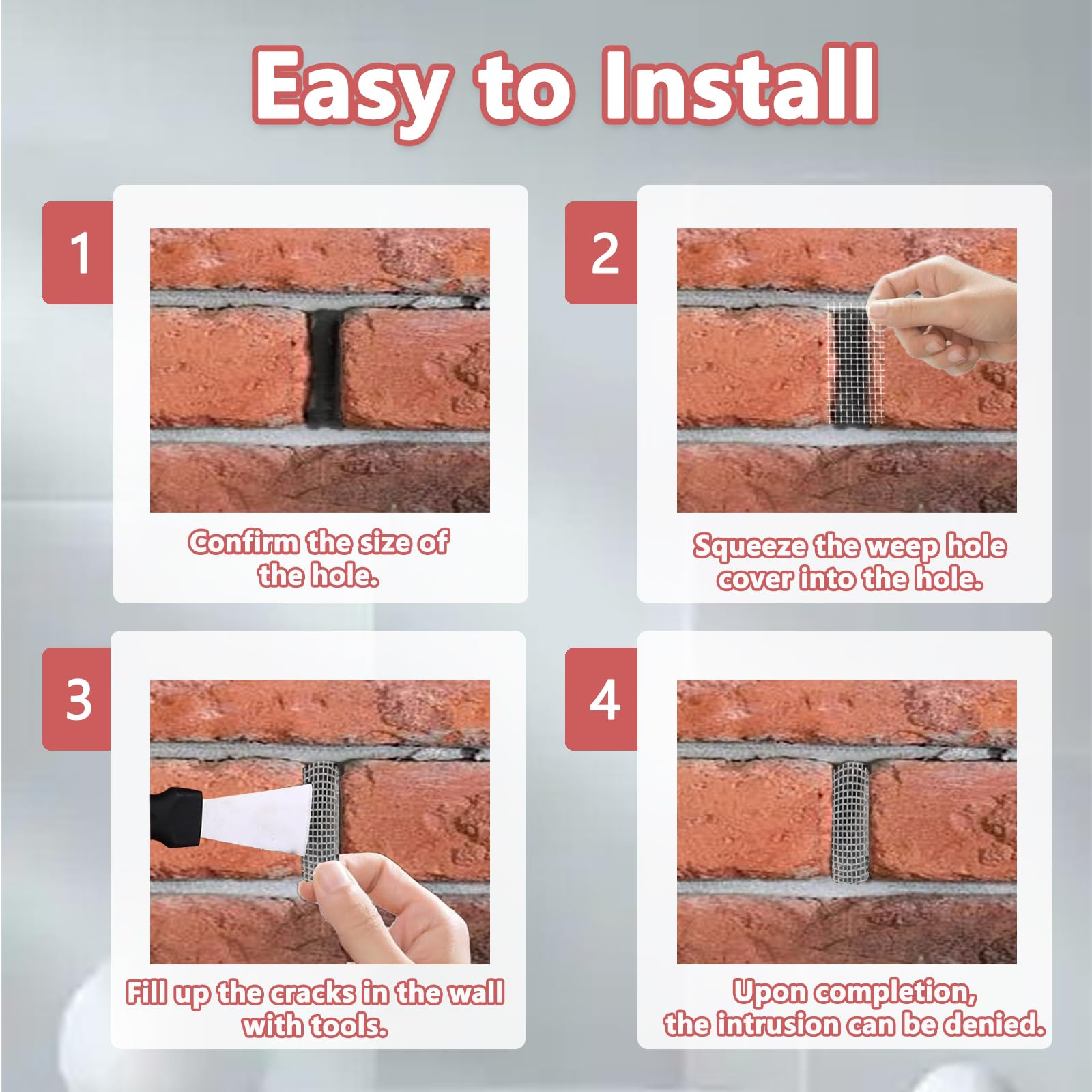 Easy to Install

1

Confirm the size of the hole.

2

Squeeze the weep hole cover into the hole.

3

Fill up the cracks in the wall with tools.

4

Upon completion, the intrusion can be denied.