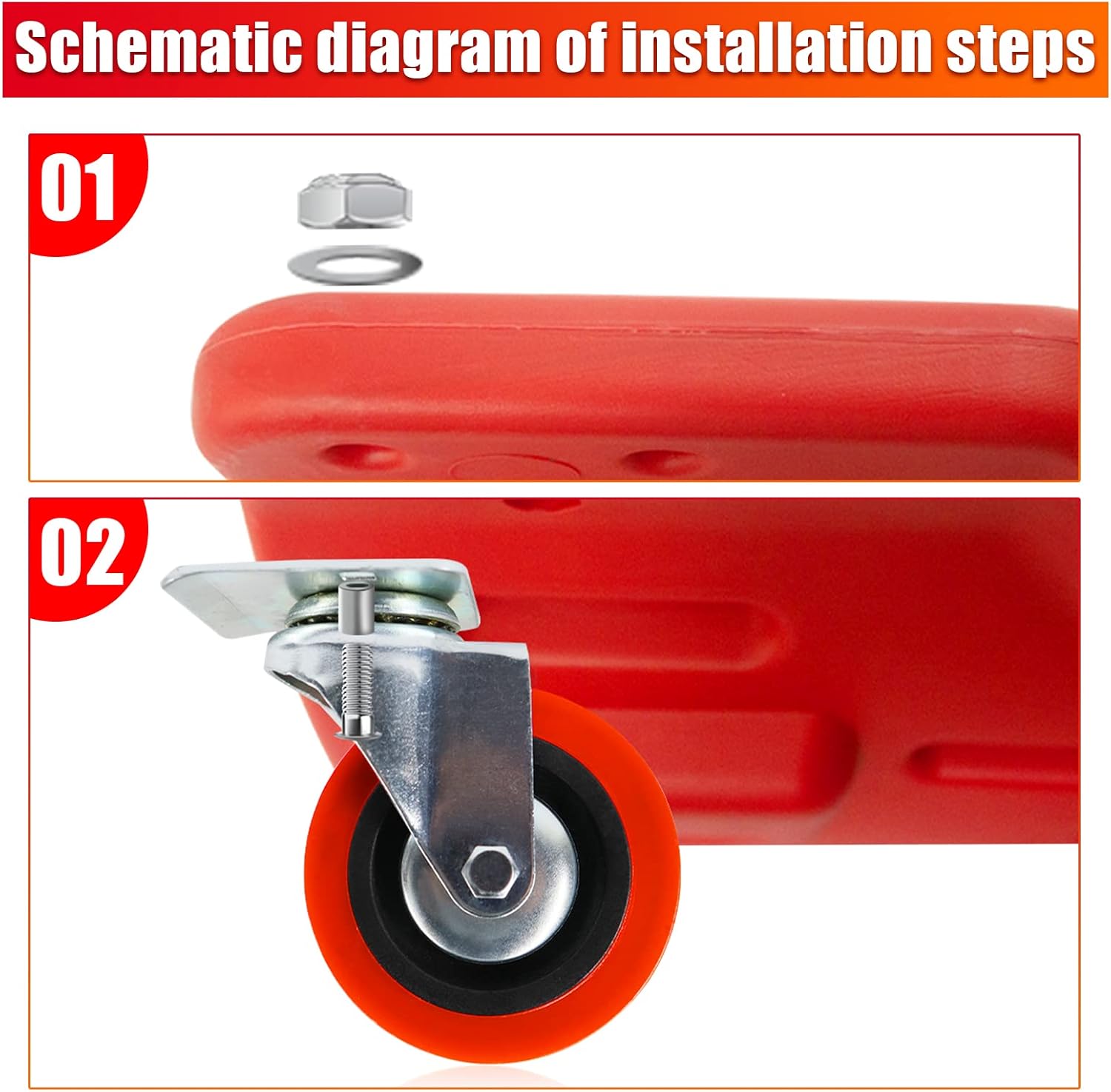 Schematic diagram of installation steps

01

02