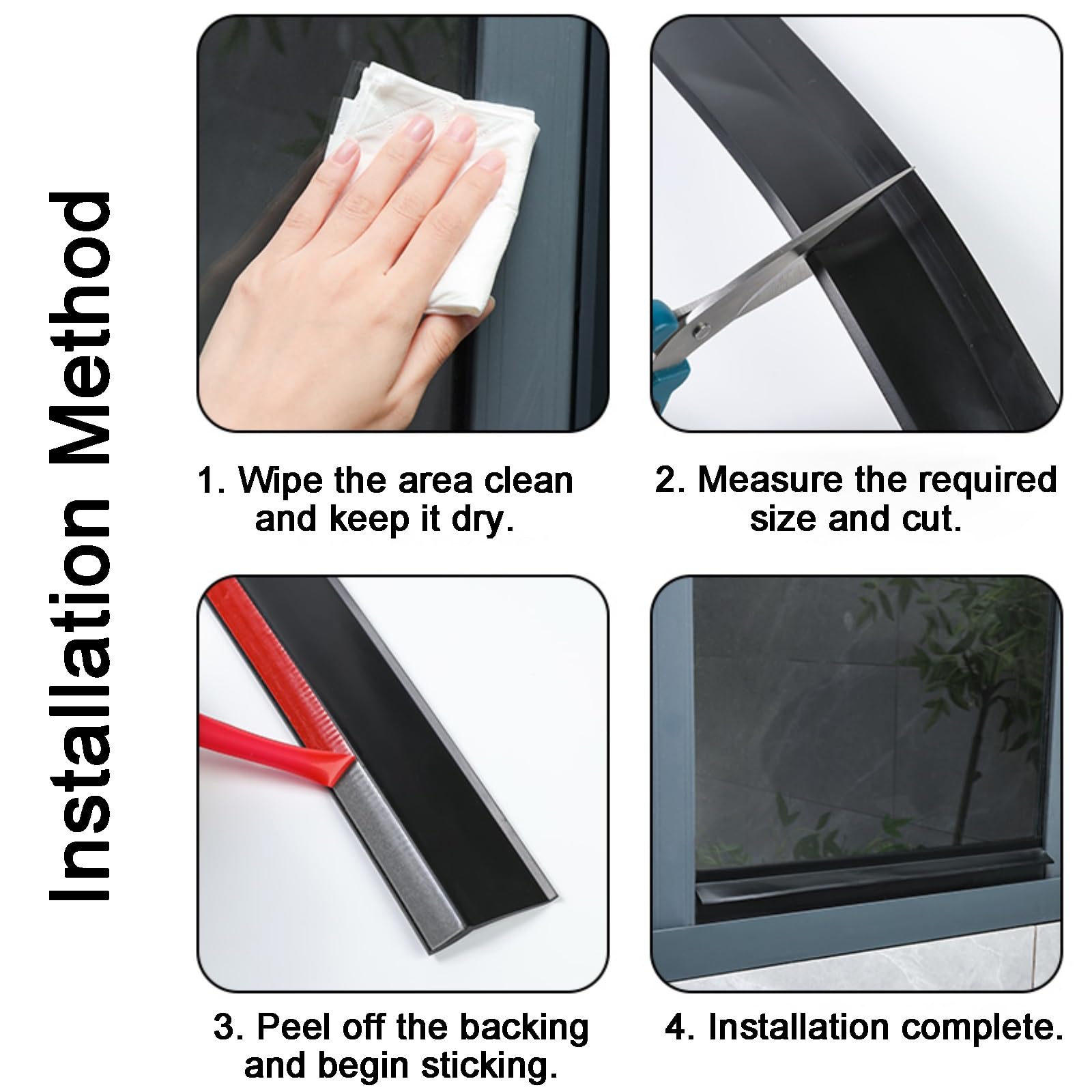 Installation Method

1. Wipe the area clean and keep it dry.

2. Measure the required size and cut.

3. Peel off the backing and begin sticking.

4. Installation complete.