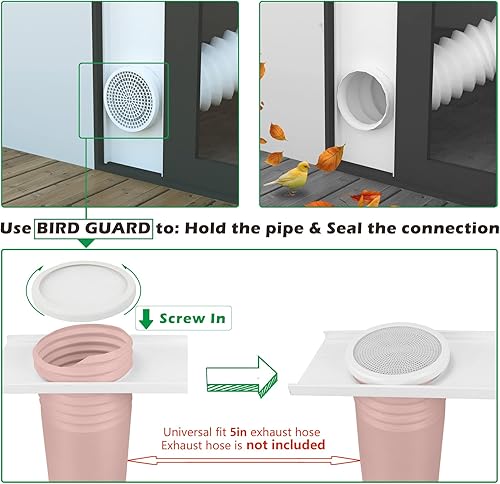 Use BIRD GUARD to: Hold the pipe & Seal the connection

Screw In

Universal fit 5in exhaust hose
Exhaust hose is not included