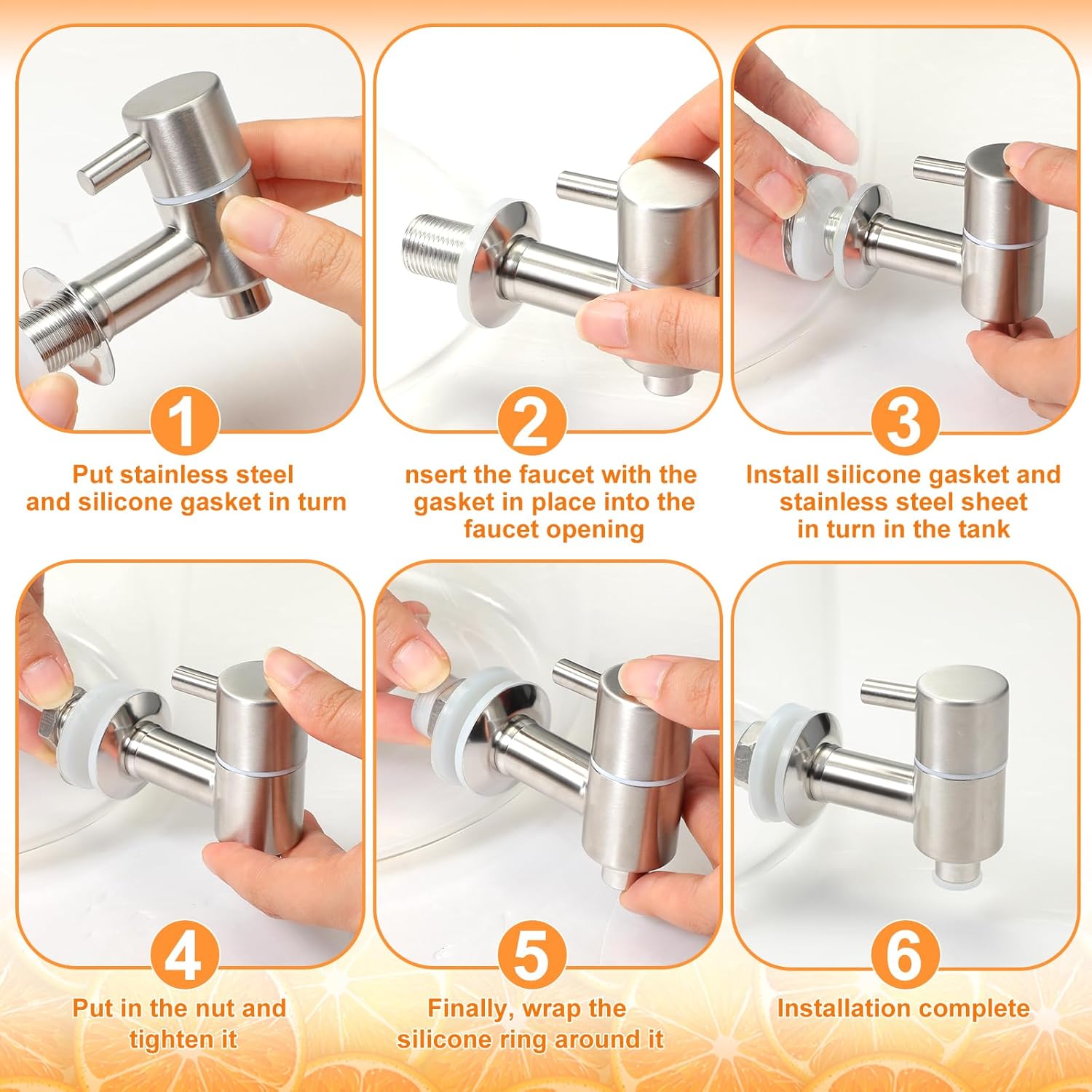 1

Put stainless steel and silicone gasket in turn

2

nsert the faucet with the gasket in place into the faucet opening

3

Install silicone gasket and stainless steel sheet in turn in the tank

4

Put in the nut and tighten it

5

Finally, wrap the silicone ring around it

6

Installation complete