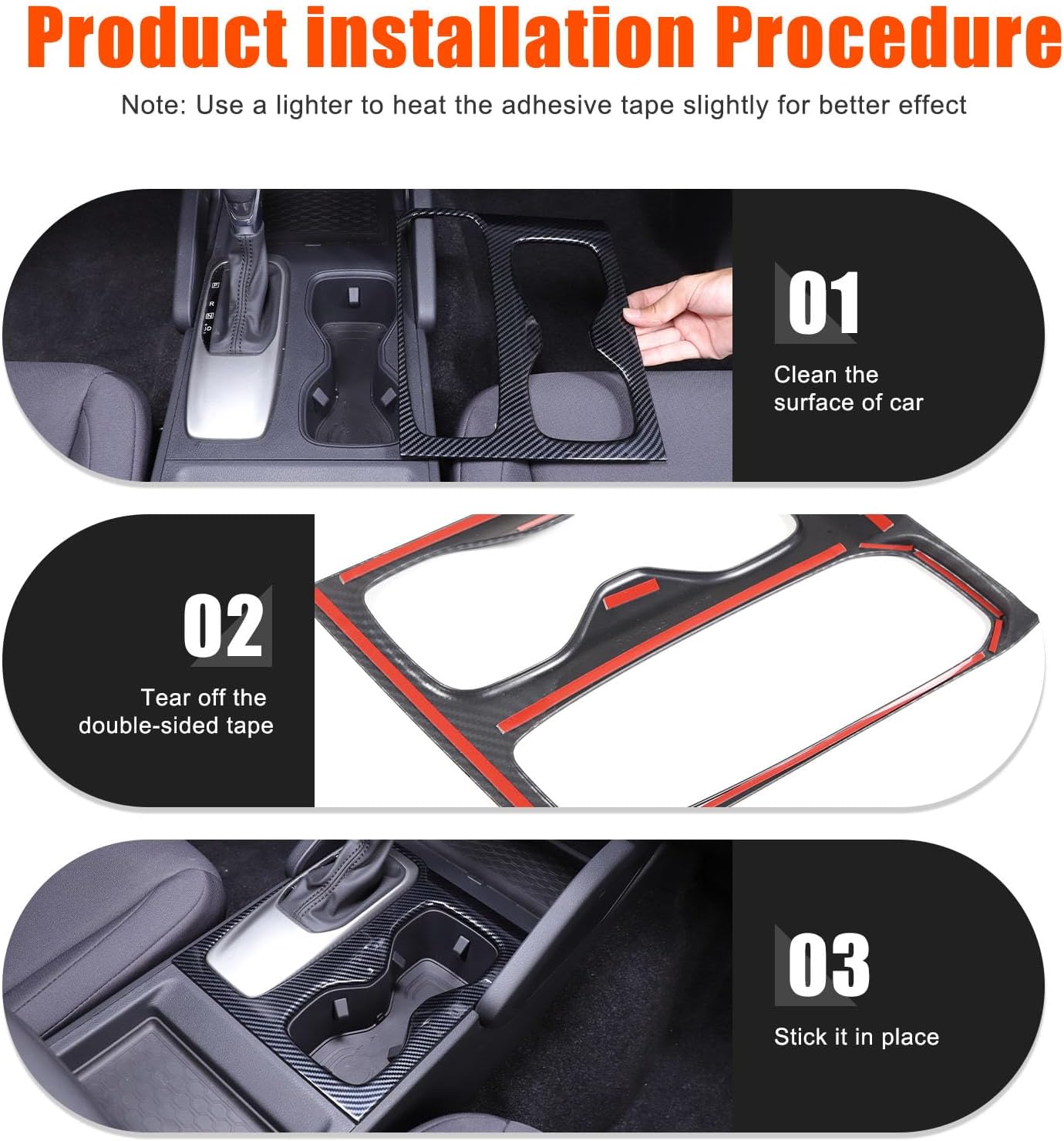 Product installation Procedure

Note: Use a lighter to heat the adhesive tape slightly for better effect

P
R
N
D

01

Clean the surface of car

02

Tear off the double-sided tape

03

Stick it in place