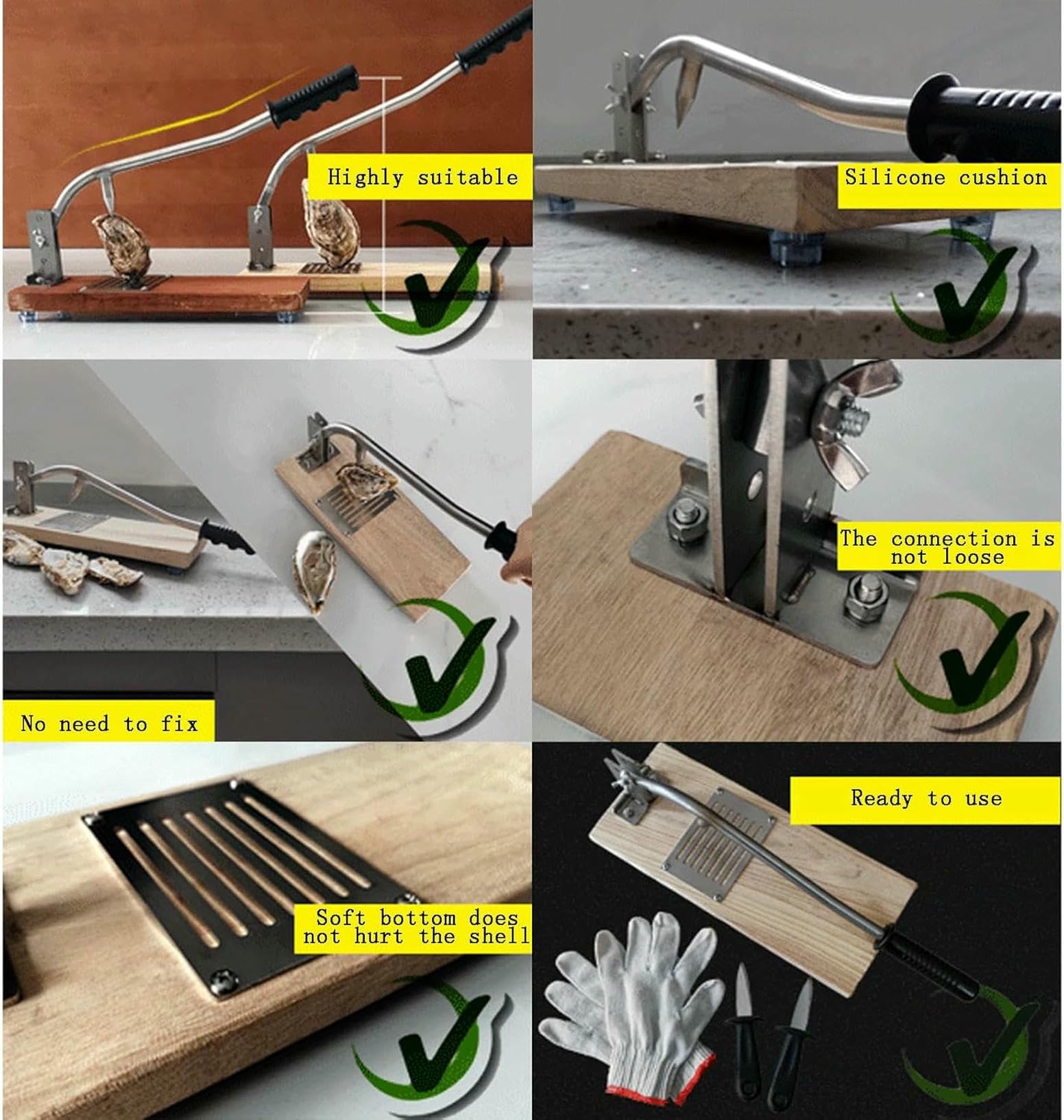 Highly suitable

Silicone cushion

No need to fix

The connection is not loose

Soft bottom does not hurt the shell

Ready to use