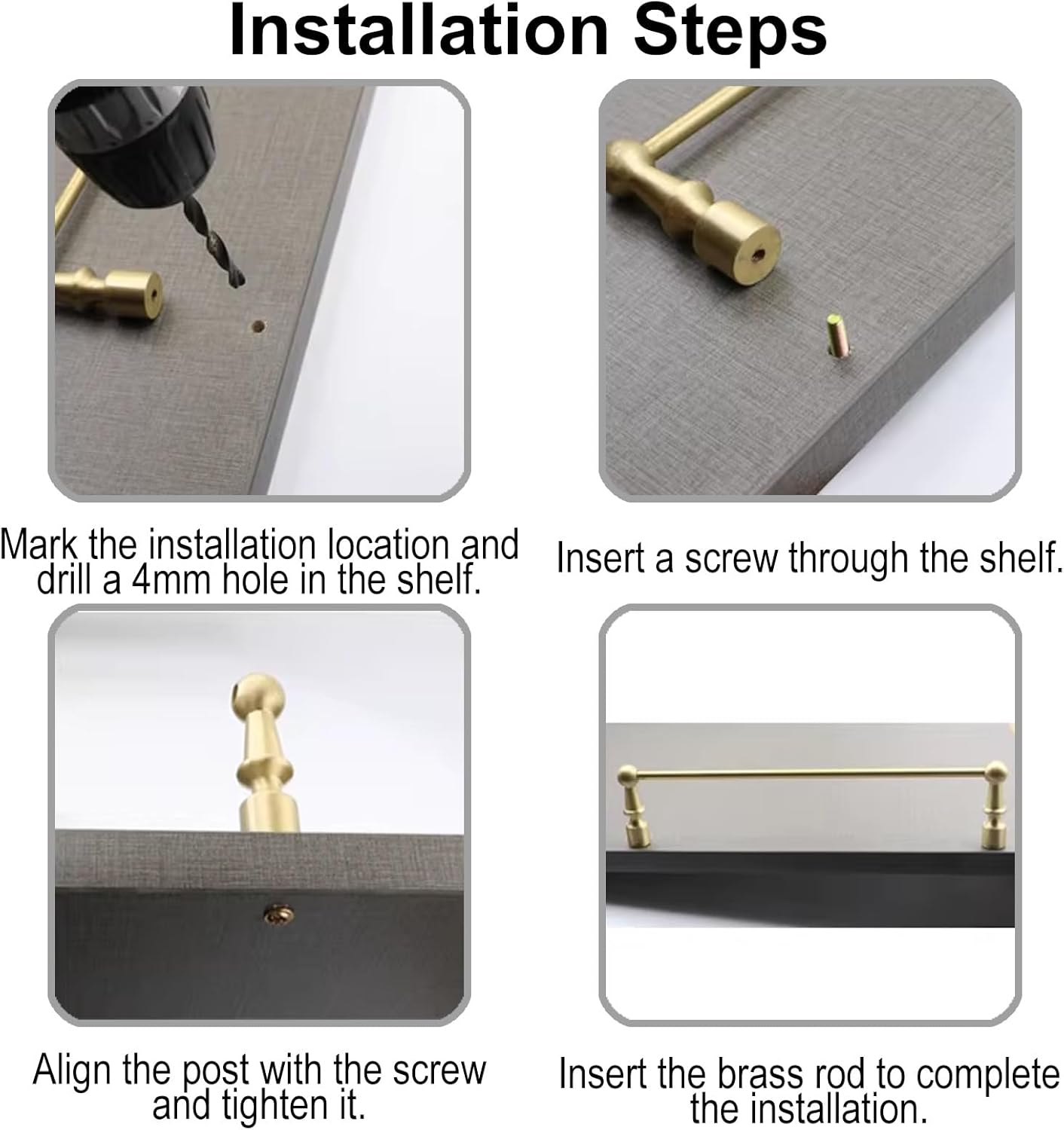 Installation Steps

Mark the installation location and drill a 4mm hole in the shelf.

Insert a screw through the shelf.

Align the post with the screw and tighten it.

Insert the brass rod to complete the installation.