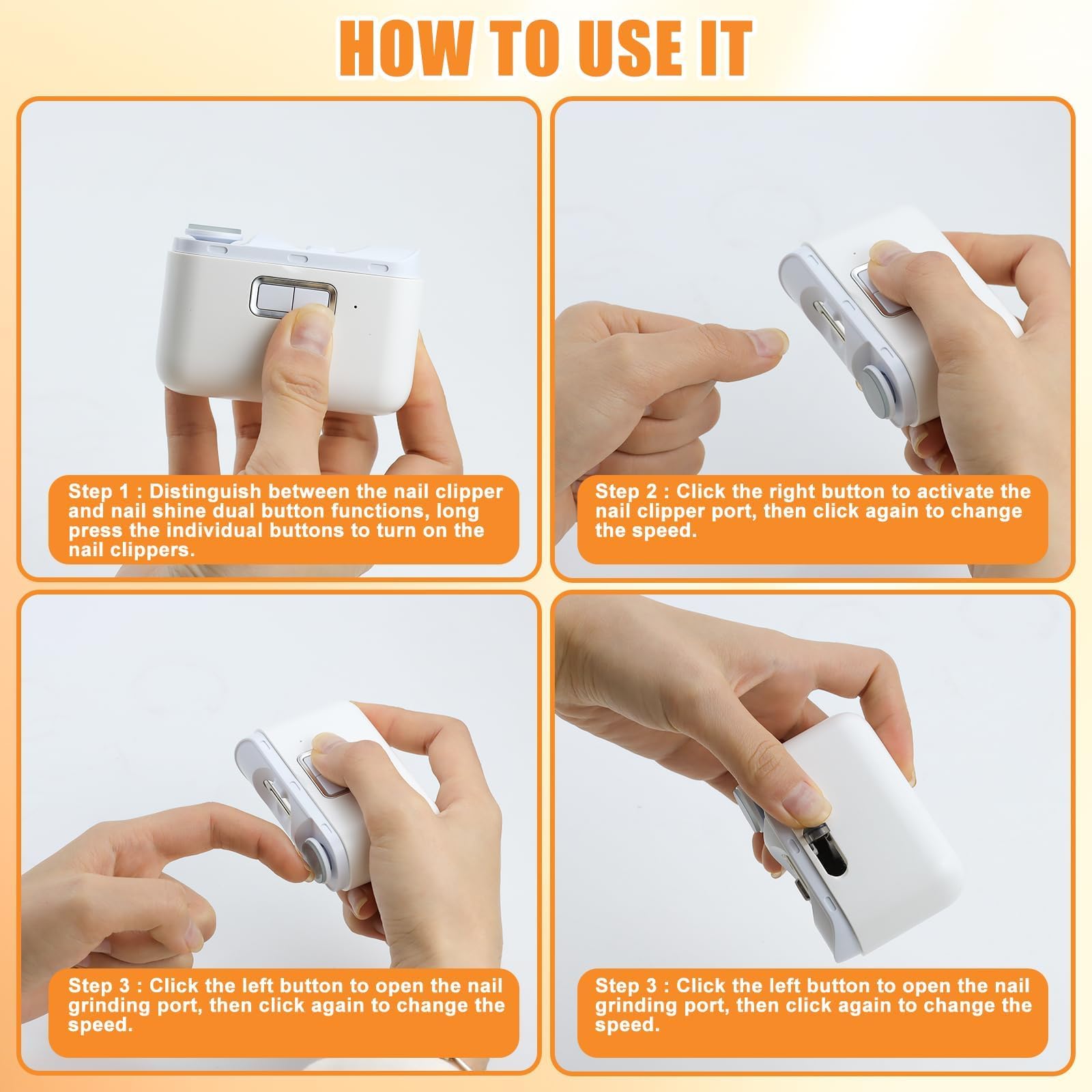 HOW TO USE IT

Step 1 : Distinguish between the nail clipper and nail shine dual button functions, long press the individual buttons to turn on the nail clippers.

Step 2 : Click the right button to activate the nail clipper port, then click again to change the speed.

Step 3 : Click the left button to open the nail grinding port, then click again to change the speed.

Step 3 : Click the left button to open the nail grinding port, then click again to change the speed.