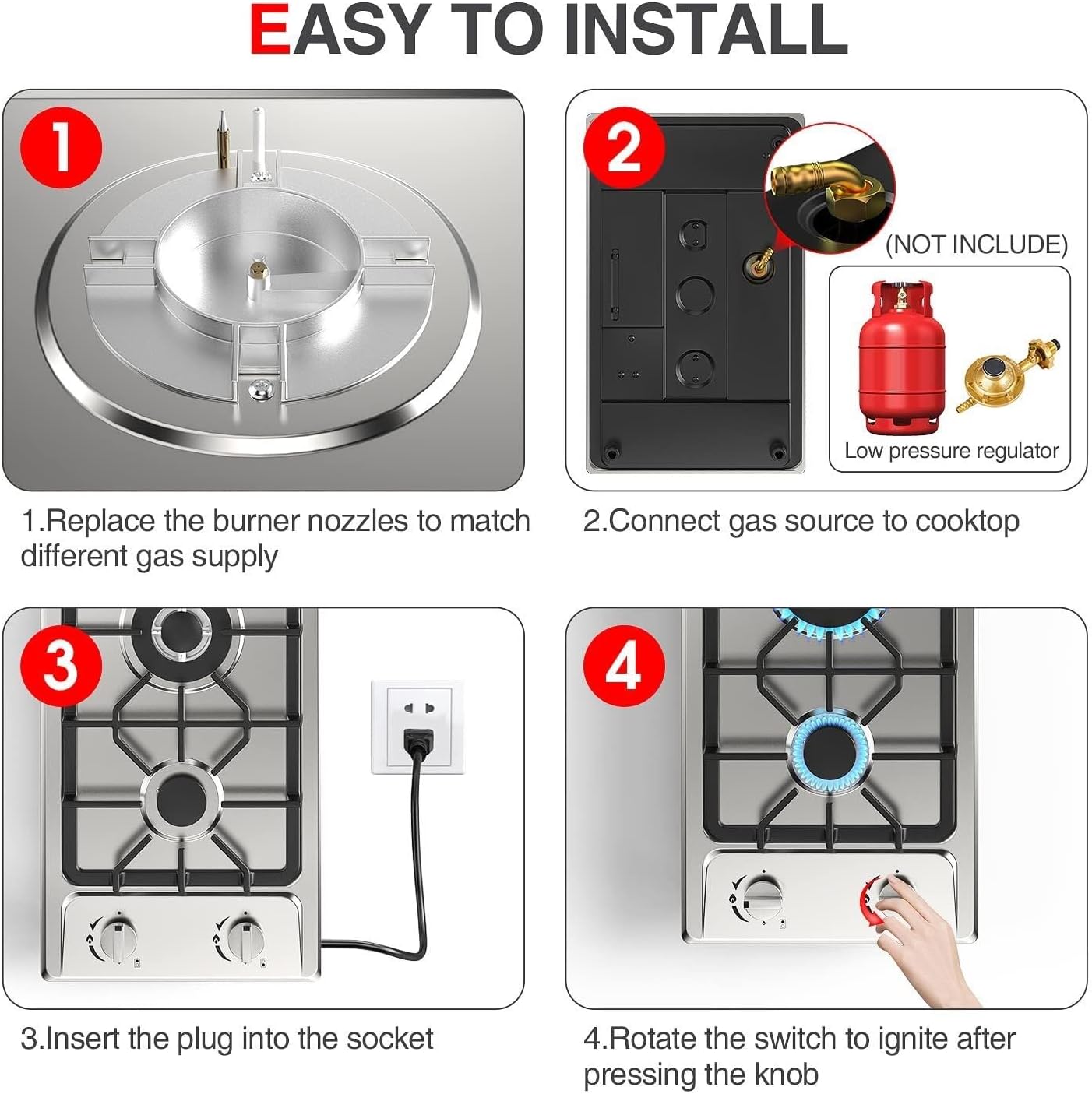 EASY TO INSTALL

1

1.Replace the burner nozzles to match different gas supply

2

(NOT INCLUDE)

Low pressure regulator

2.Connect gas source to cooktop

3

3.Insert the plug into the socket

4

4.Rotate the switch to ignite after pressing the knob