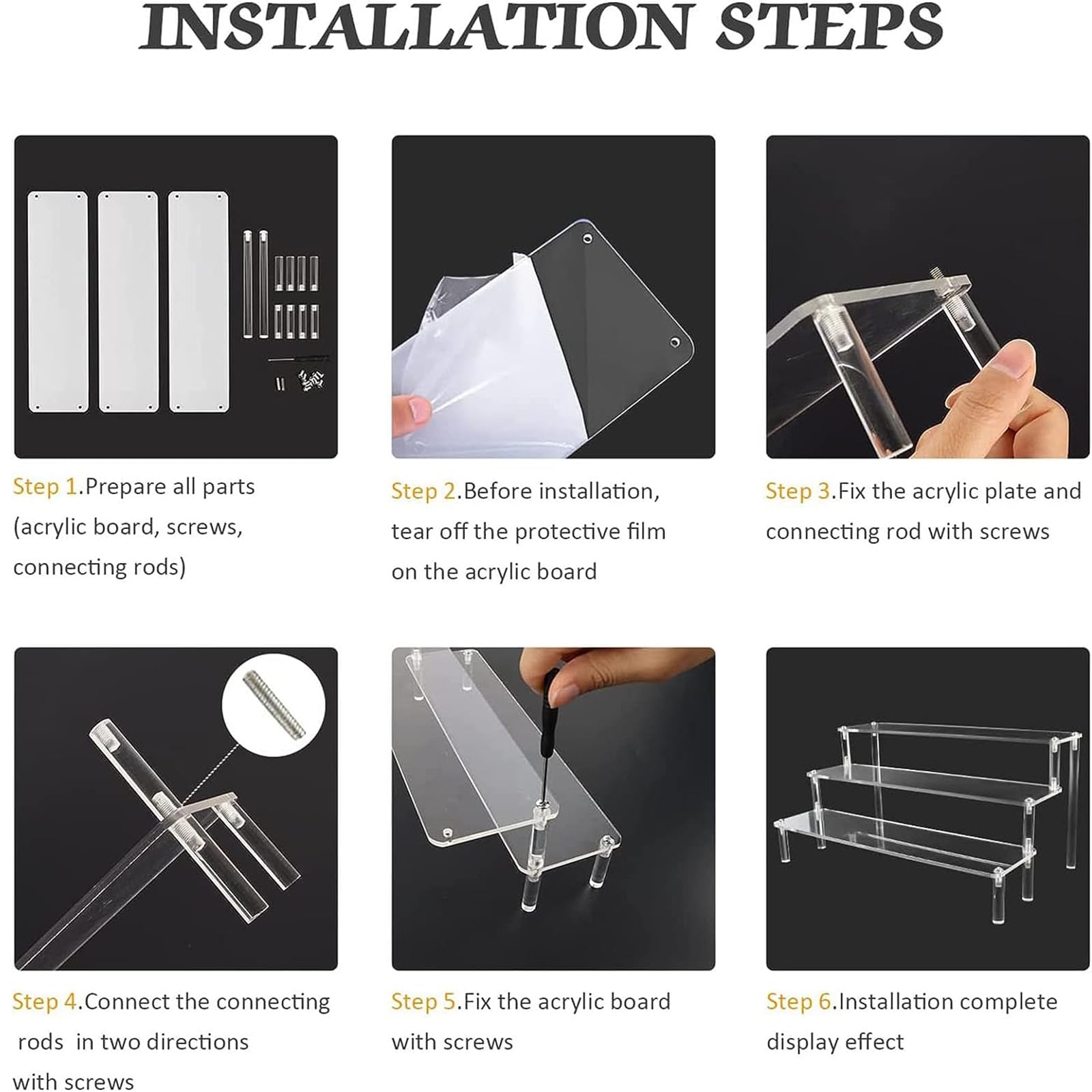 INSTALLATION STEPS

Step 1.Prepare all parts (acrylic board, screws, connecting rods)

Step 2.Before installation, tear off the protective film on the acrylic board

Step 3.Fix the acrylic plate and connecting rod with screws

Step 4.Connect the connecting rods in two directions with screws

Step 5.Fix the acrylic board with screws

Step 6.Installation complete display effect