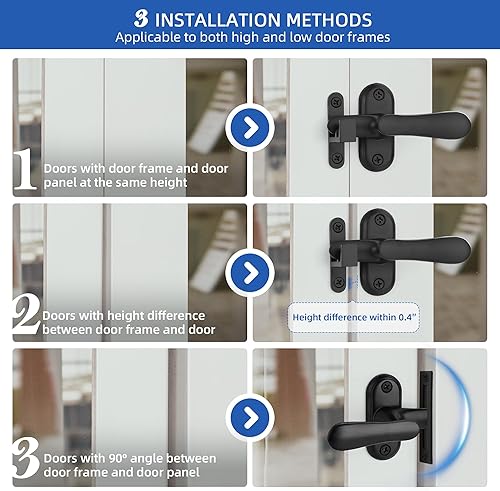 3 INSTALLATION METHODS
Applicable to both high and low door frames

1 Doors with door frame and door panel at the same height

2 Doors with height difference between door frame and door

Height difference within 0.4"

3 Doors with 90° angle between door frame and door panel