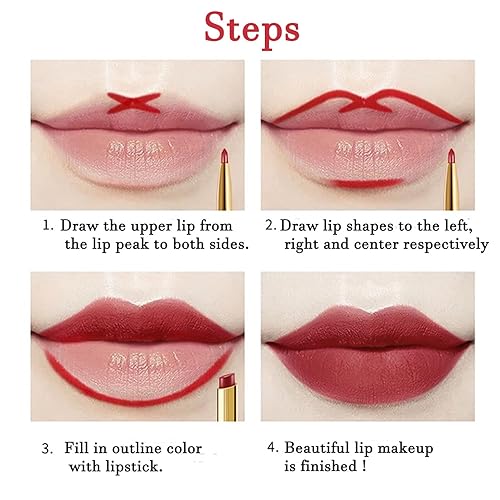 Steps

1. Draw the upper lip from the lip peak to both sides.

2. Draw lip shapes to the left, right and center respectively

3. Fill in outline color with lipstick.

4. Beautiful lip makeup is finished !