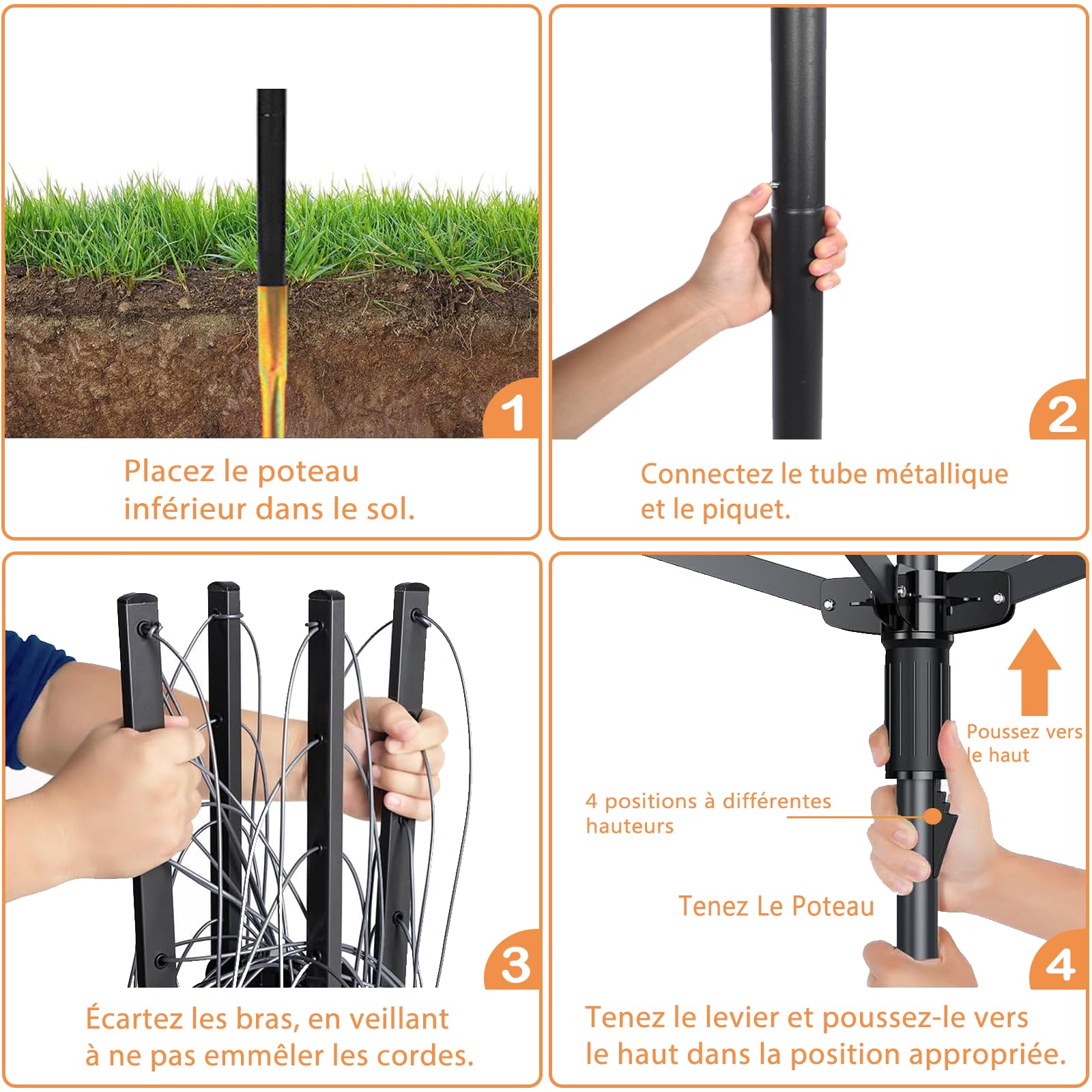 1

Placez le poteau inférieur dans le sol.

2

Connectez le tube métallique et le piquet.

3

Écartez les bras, en veillant à ne pas emmêler les cordes.

Poussez vers le haut

4 positions à différentes hauteurs

Tenez Le Poteau

4

Tenez le levier et poussez-le vers le haut dans la position appropriée.