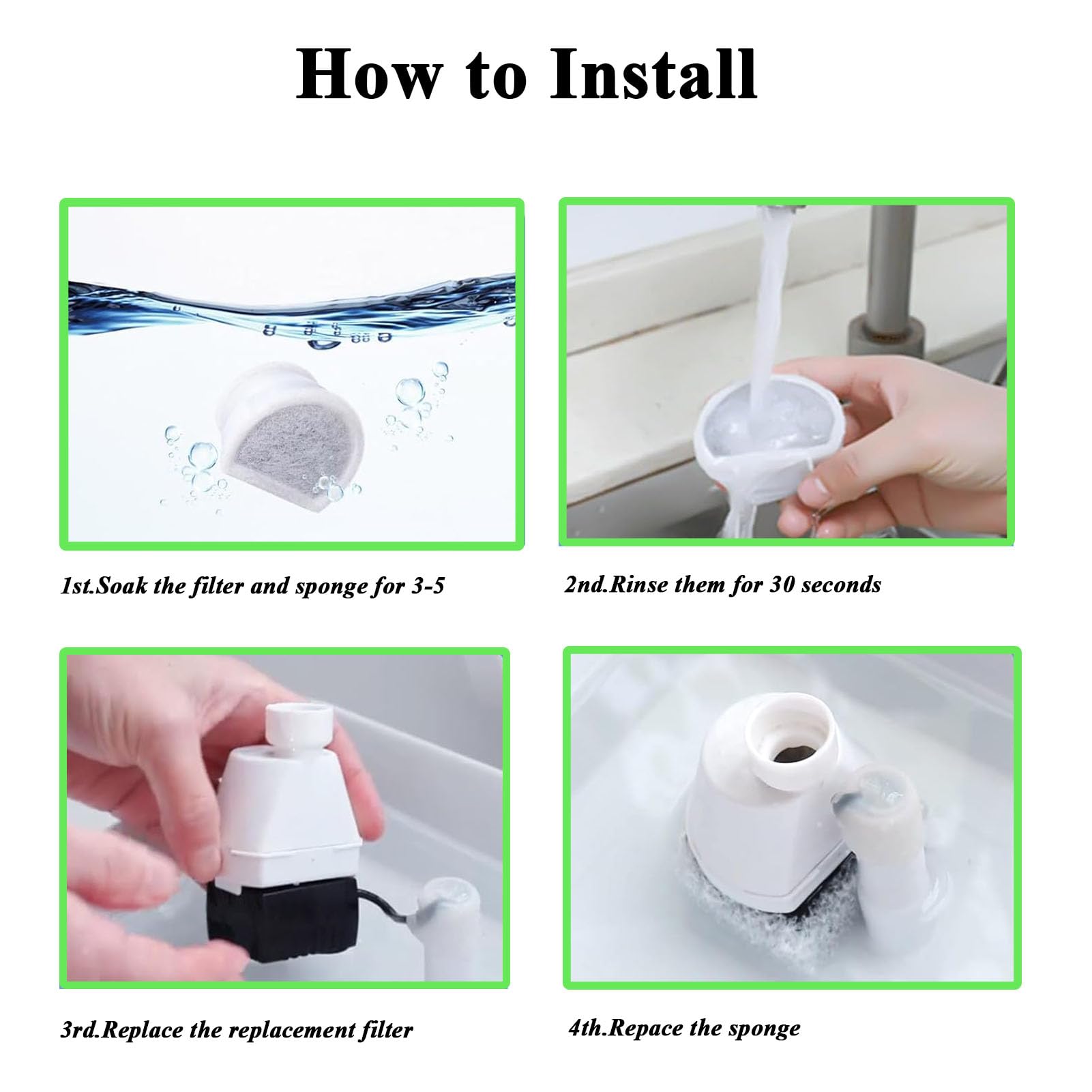 How to Install

1st.Soak the filter and sponge for 3-5

2nd.Rinse them for 30 seconds

3rd.Replace the replacement filter

4th.Repace the sponge